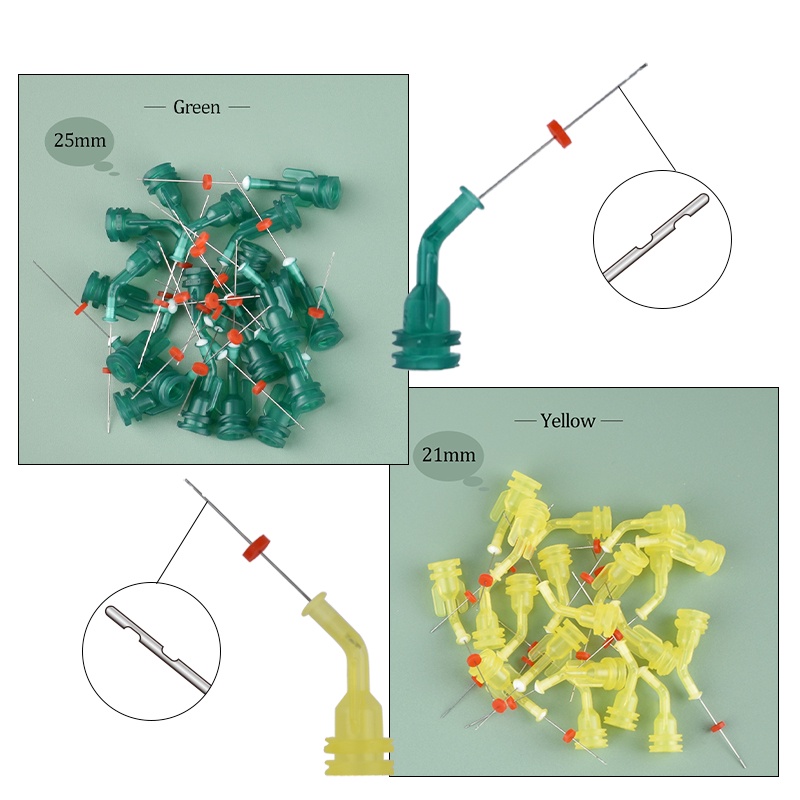 — Green —

25mm

— Yellow —

21mm