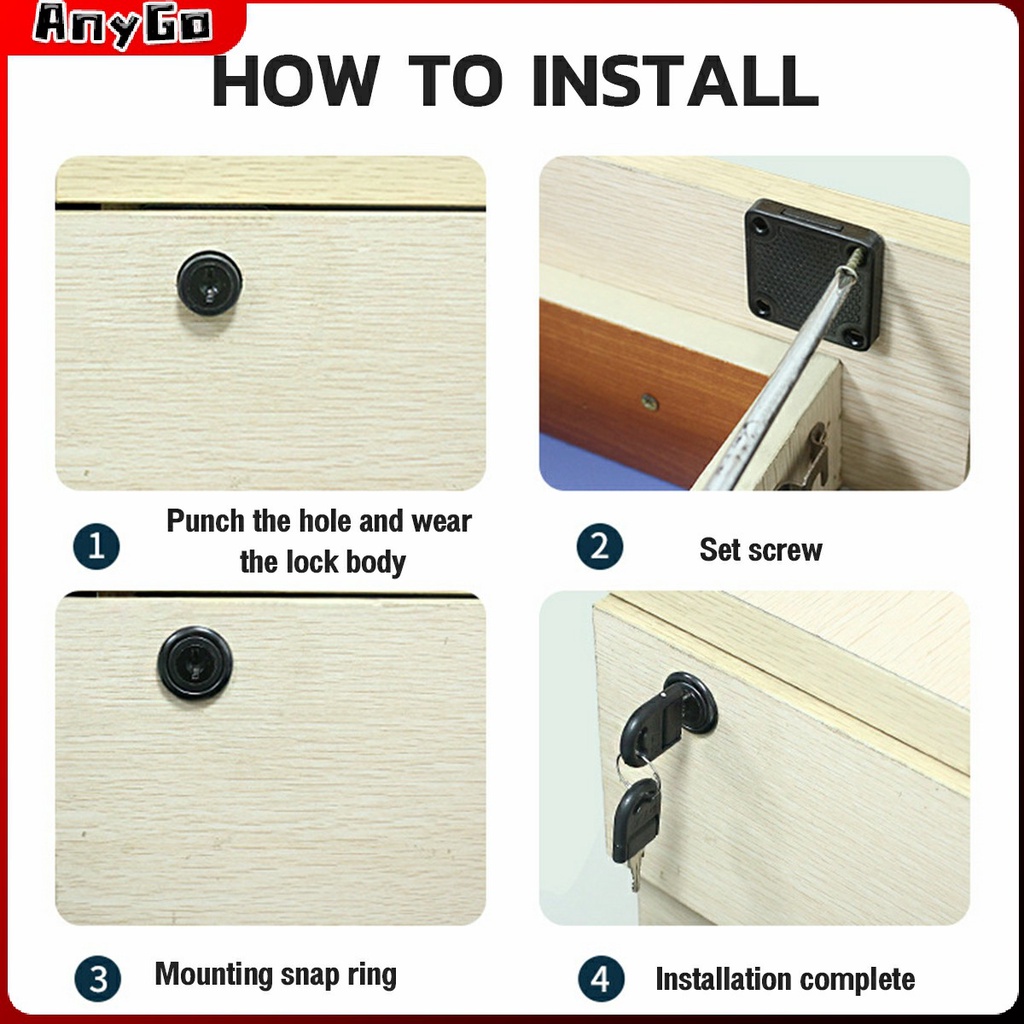 AnyGo

HOW TO INSTALL

1 Punch the hole and wear the lock body

2 Set screw

3 Mounting snap ring

4 Installation complete