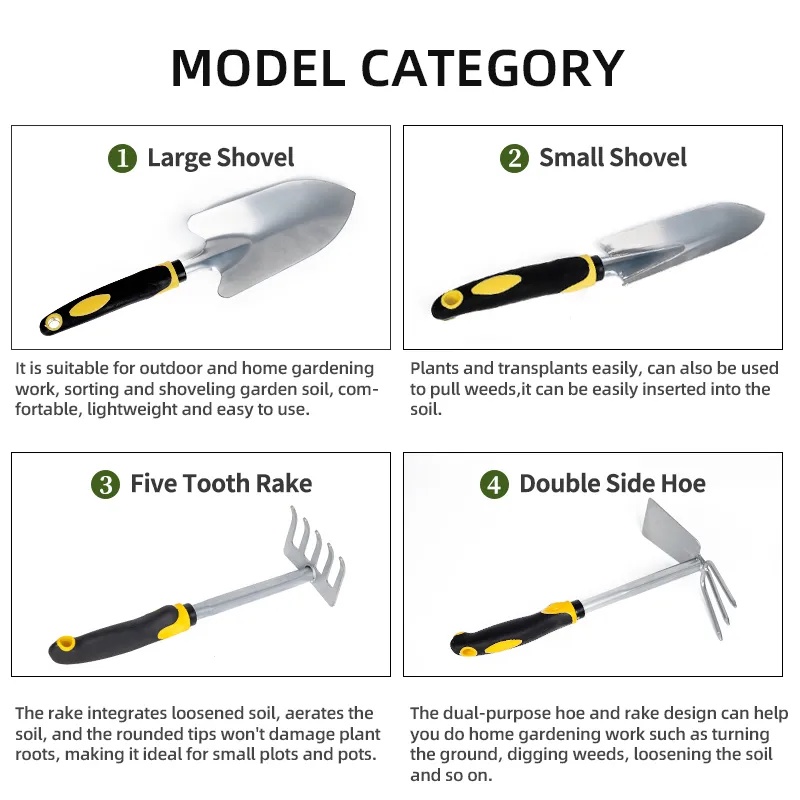 MODEL CATEGORY

1 Large Shovel

It is suitable for outdoor and home gardening work, sorting and shoveling garden soil, comfortable, lightweight and easy to use.

2 Small Shovel

Plants and transplants easily, can also be used to pull weeds,it can be easily inserted into the soil.

3 Five Tooth Rake

The rake integrates loosened soil, aerates the soil, and the rounded tips won't damage plant roots, making it ideal for small plots and pots.

4 Double Side Hoe

The dual-purpose hoe and rake design can help you do home gardening work such as turning the ground, digging weeds, loosening the soil and so on.