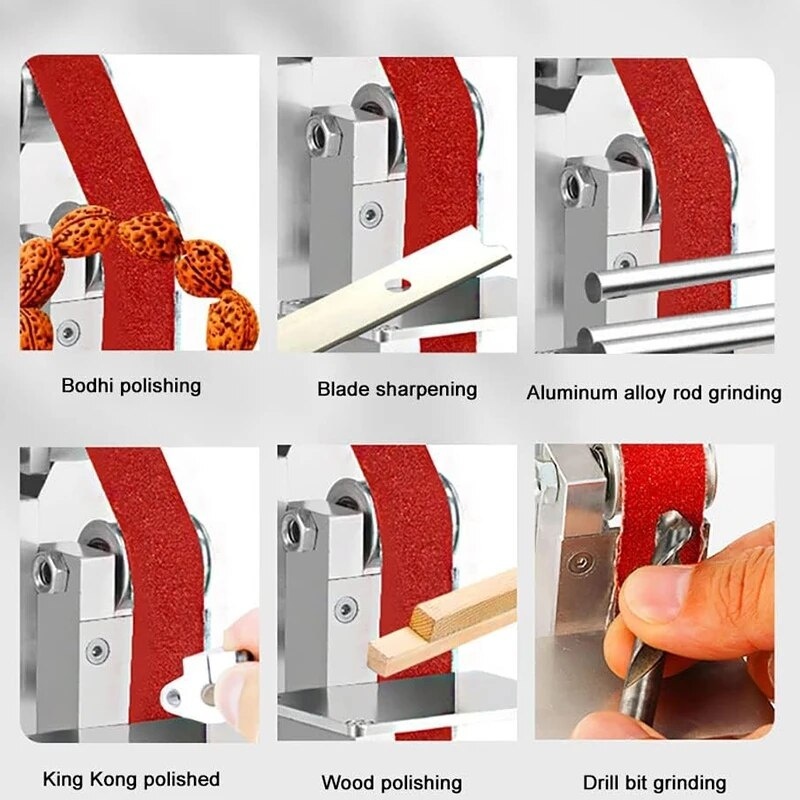 Bodhi polishing

Blade sharpening

Aluminum alloy rod grinding

King Kong polished

Wood polishing

Drill bit grinding