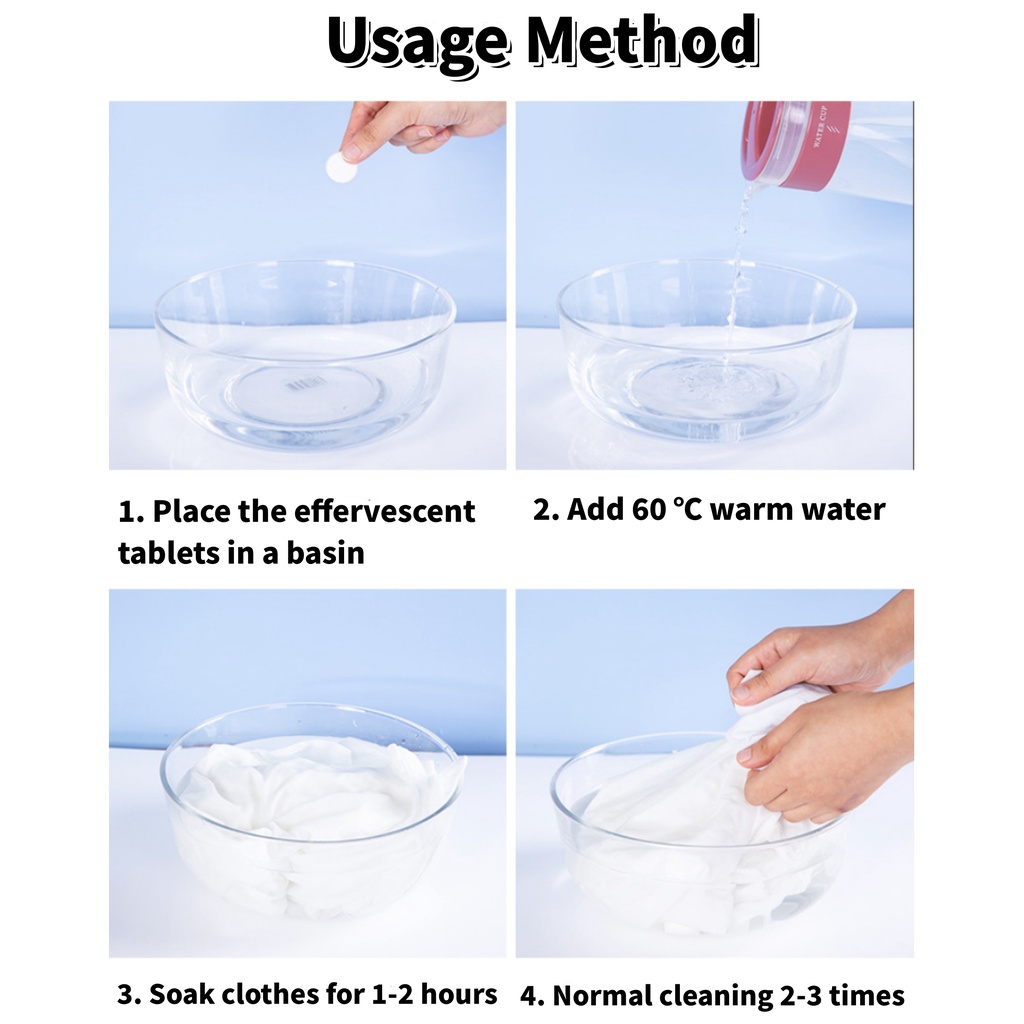 Usage Method

WATER CUP

1. Place the effervescent tablets in a basin

2. Add 60 ℃ warm water

3. Soak clothes for 1-2 hours

4. Normal cleaning 2-3 times