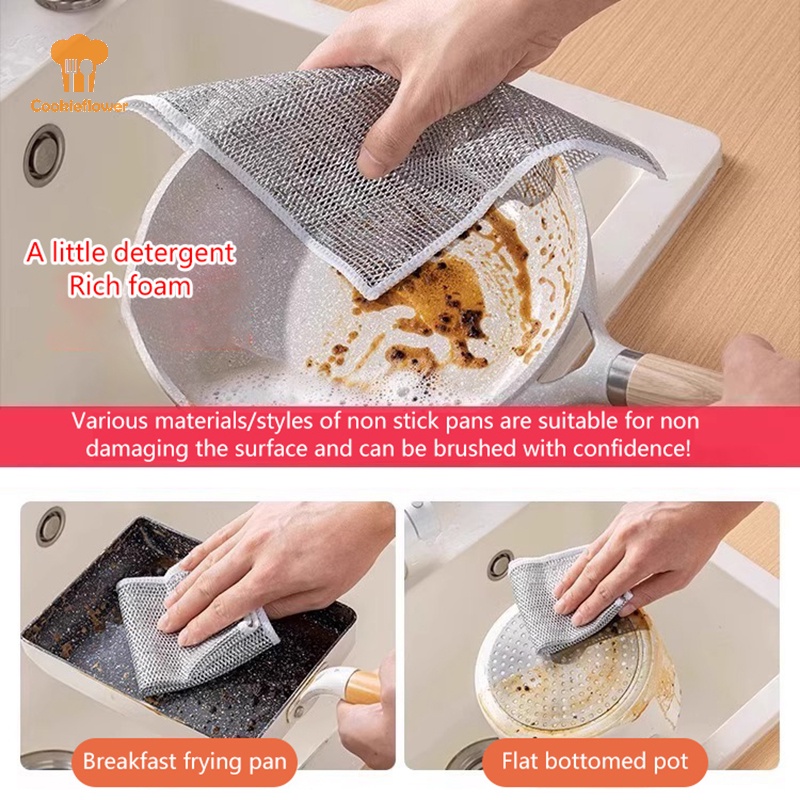 Cookieflower

A little detergent
Rich foam

Various materials/styles of non stick pans are suitable for non damaging the surface and can be brushed with confidence!

Breakfast frying pan

Flat bottomed pot