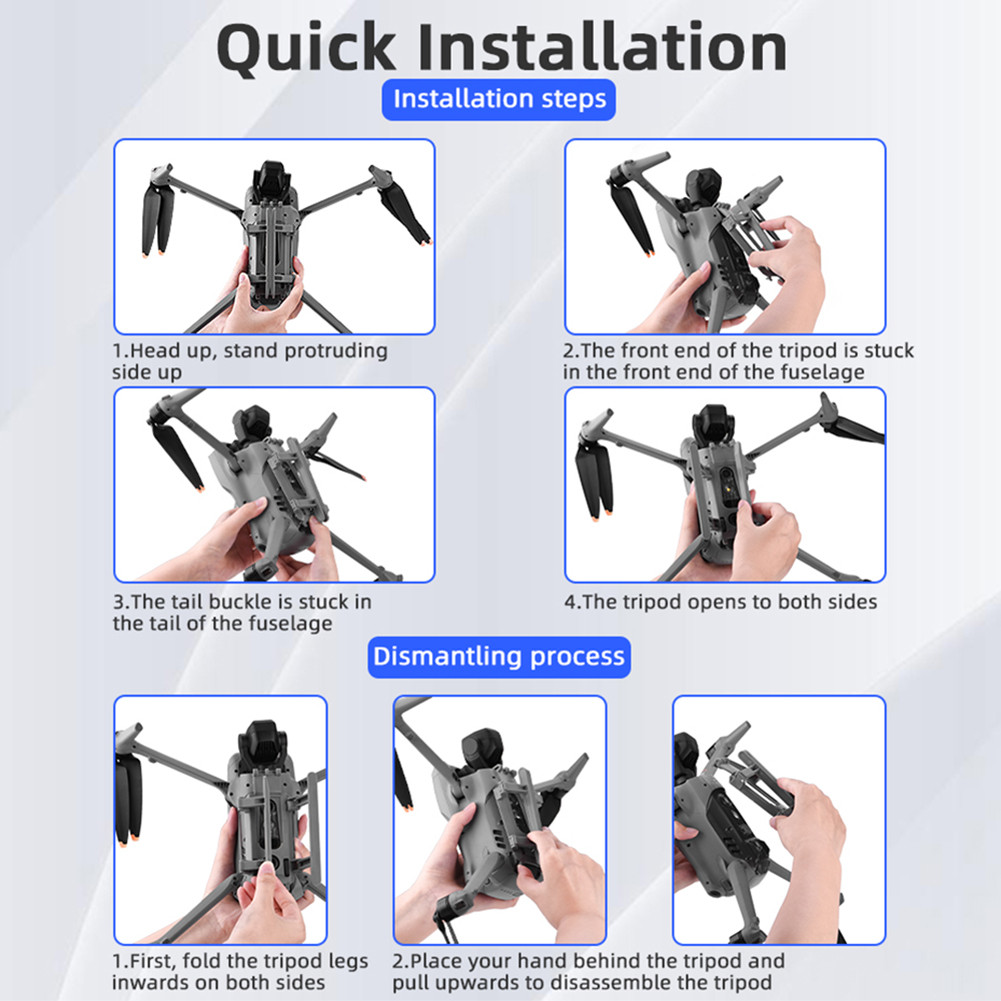 Quick Installation

Installation steps

1.Head up, stand protruding side up

2.The front end of the tripod is stuck in the front end of the fuselage

3.The tail buckle is stuck in the tail of the fuselage

4.The tripod opens to both sides

Dismantling process

1.First, fold the tripod legs inwards on both sides

2.Place your hand behind the tripod and pull upwards to disassemble the tripod