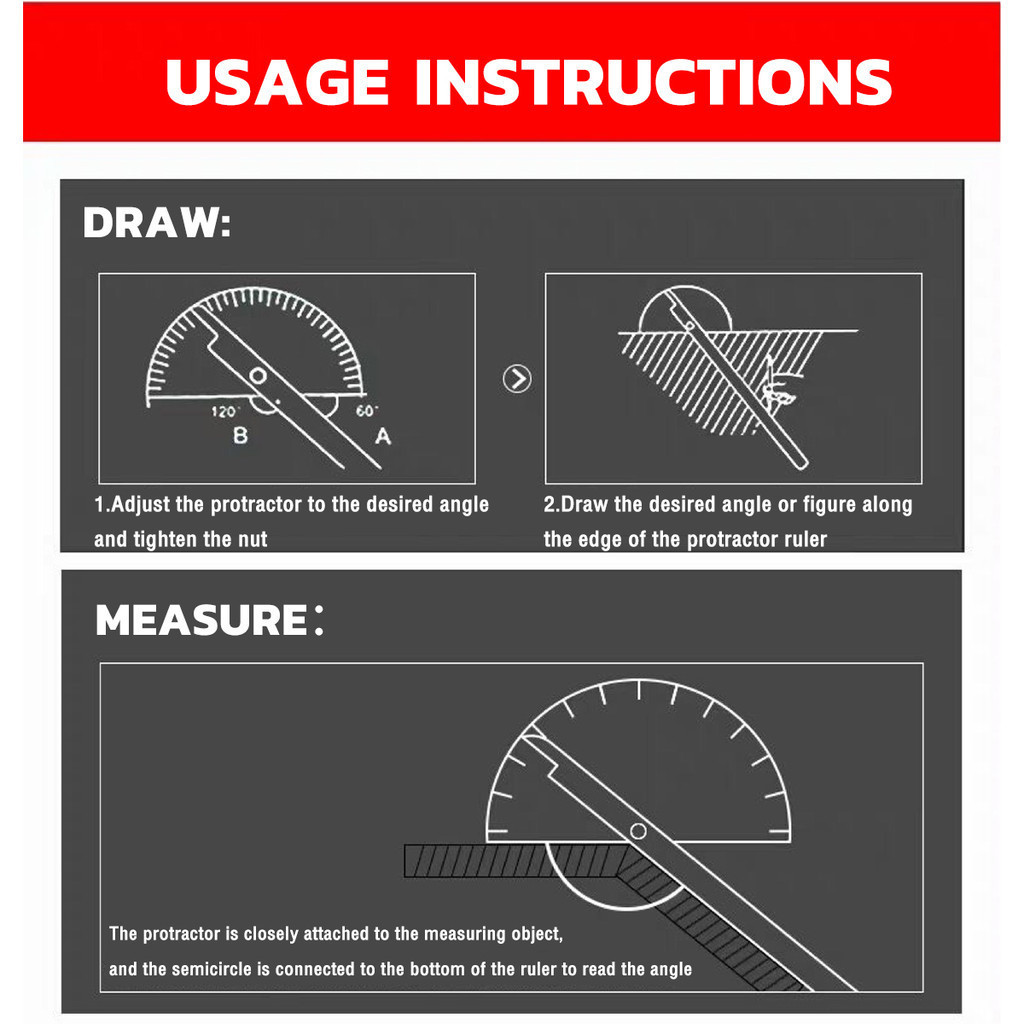 USAGE INSTRUCTIONS

DRAW:

120° 60°
B A

1.Adjust the protractor to the desired angle and tighten the nut

2.Draw the desired angle or figure along the edge of the protractor ruler

MEASURE:

The protractor is closely attached to the measuring object, and the semicircle is connected to the bottom of the ruler to read the angle