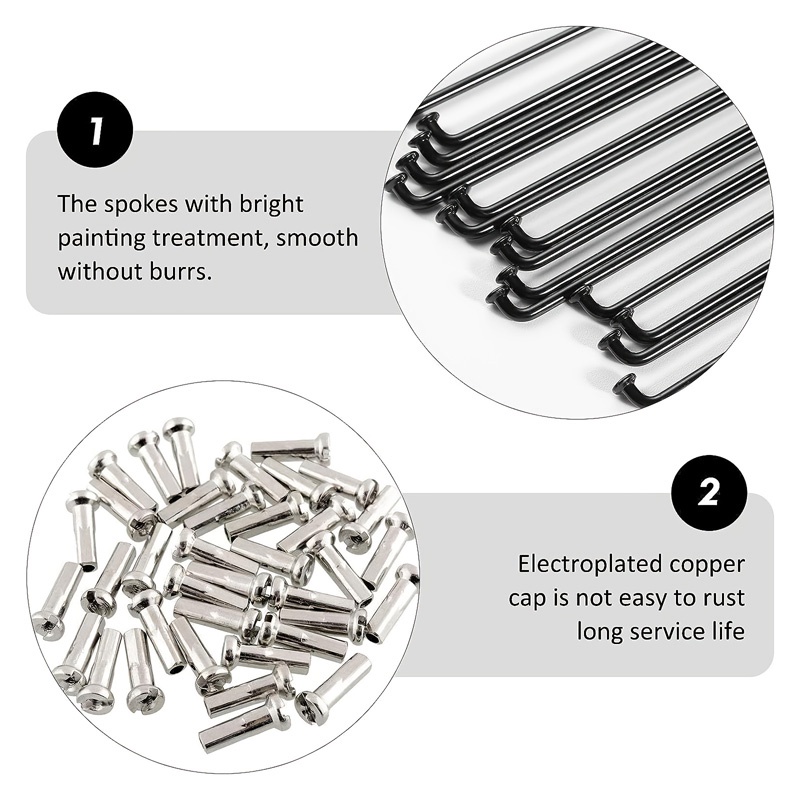 1

The spokes with bright painting treatment, smooth without burrs.

2

Electroplated copper cap is not easy to rust long service life