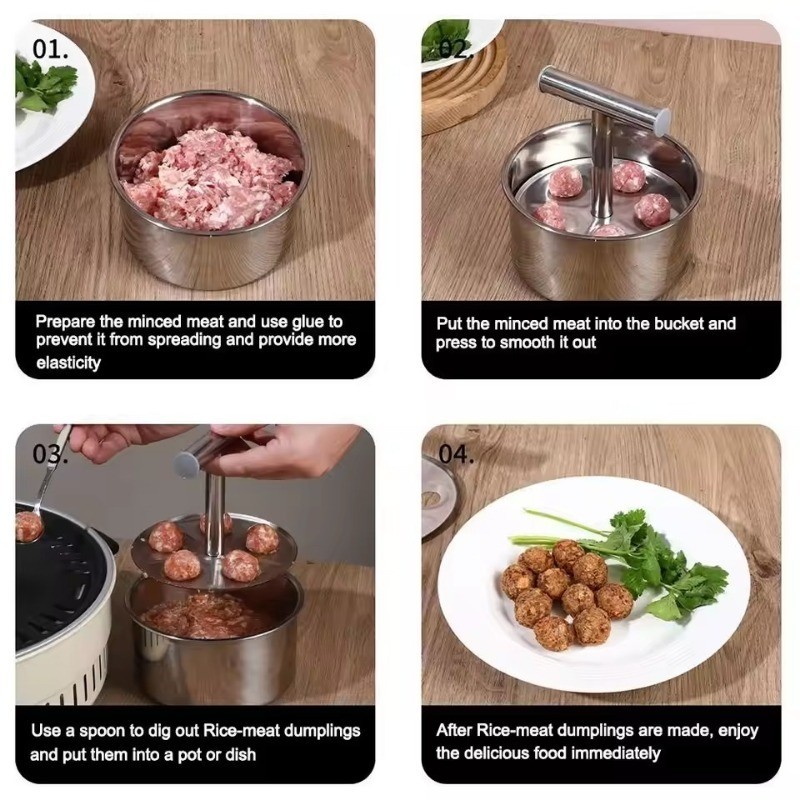 01.

Prepare the minced meat and use glue to prevent it from spreading and provide more elasticity

02.

Put the minced meat into the bucket and press to smooth it out

03.

Use a spoon to dig out Rice-meat dumplings and put them into a pot or dish

04.

After Rice-meat dumplings are made, enjoy the delicious food immediately