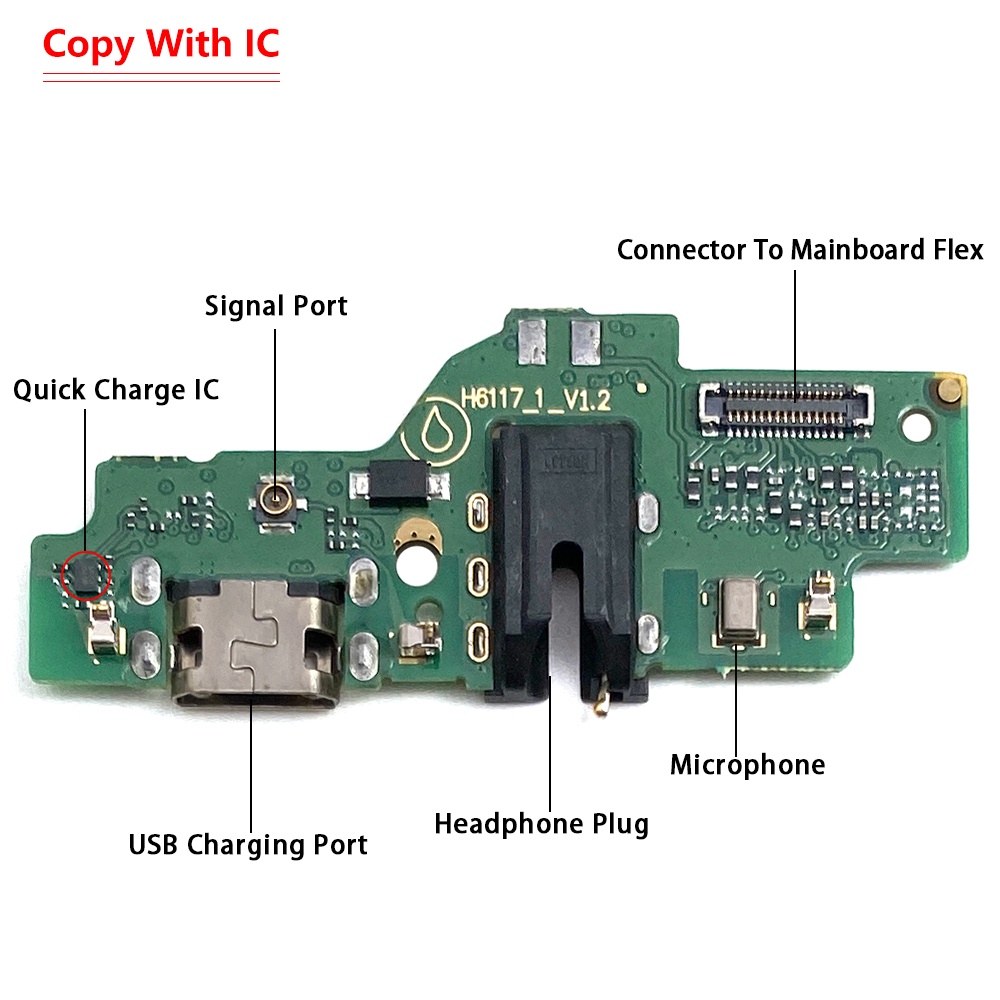 Copy With IC

Connector To Mainboard Flex

Signal Port

Quick Charge IC

H6117_1_V1.2

Microphone

Headphone Plug

USB Charging Port