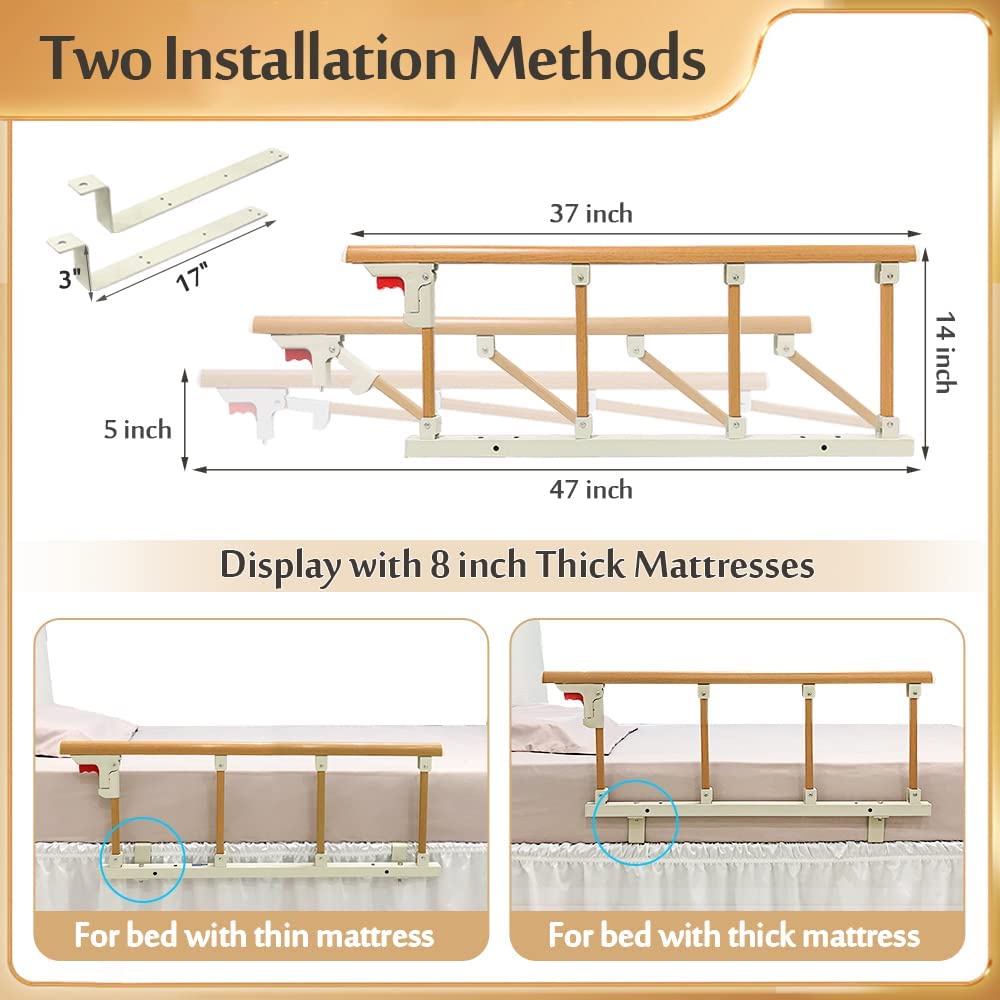 Two Installation Methods

3"
17"

37 inch

14 inch

5 inch

47 inch

Display with 8 inch Thick Mattresses

For bed with thin mattress

For bed with thick mattress