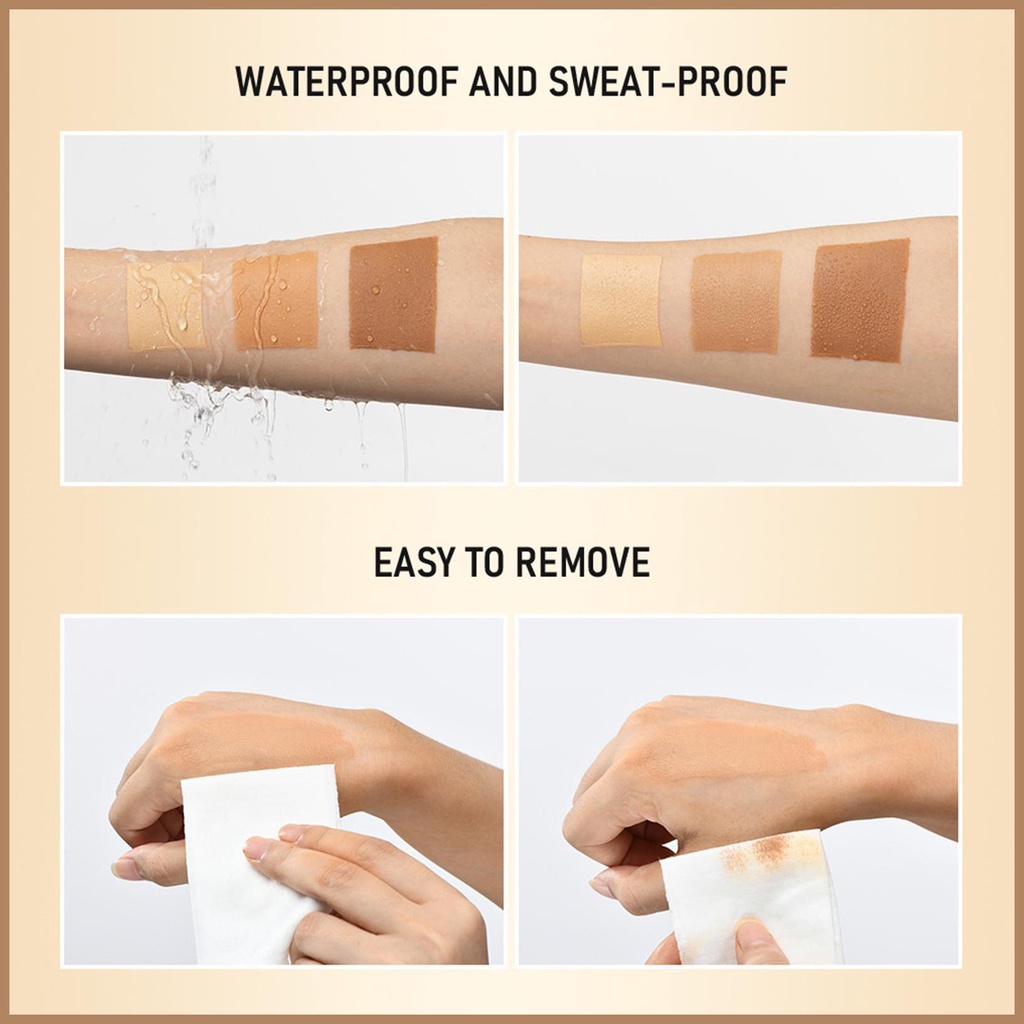 WATERPROOF AND SWEAT-PROOF

EASY TO REMOVE