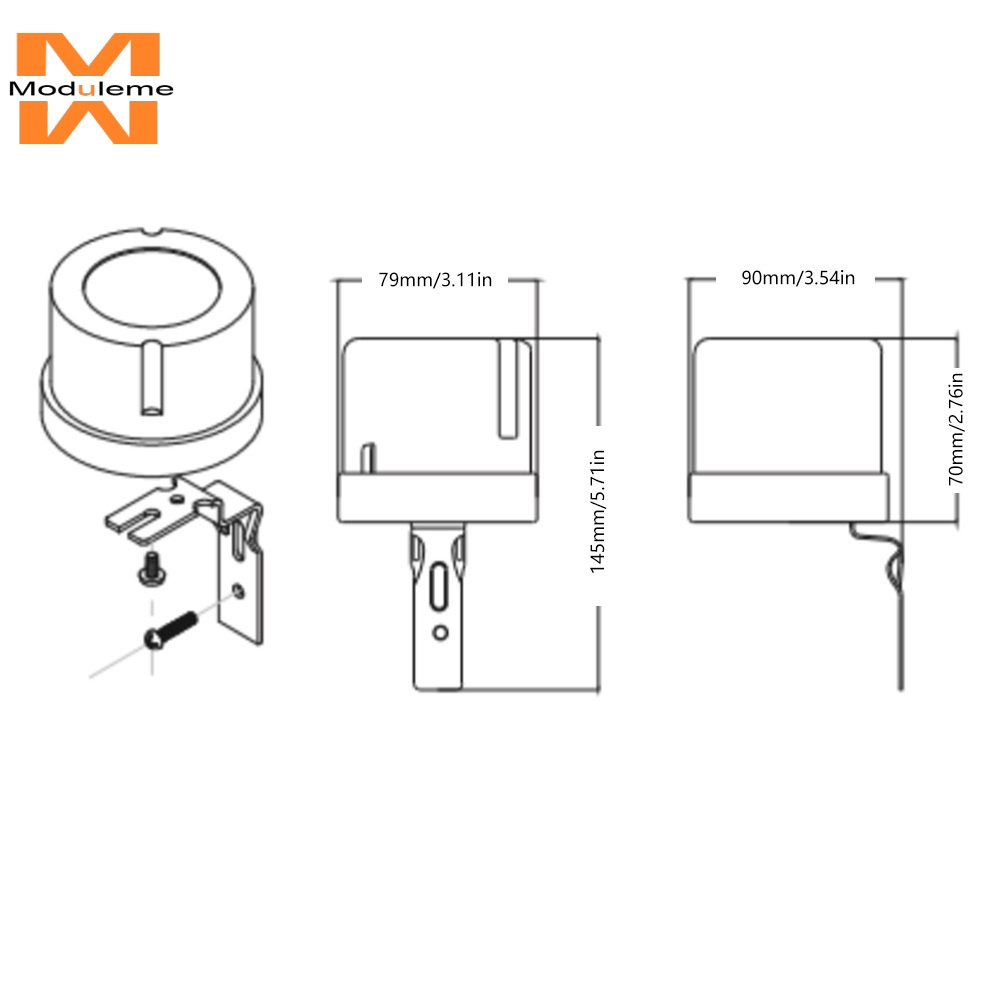 Moduleme

79mm/3.11in

145mm/5.71in

90mm/3.54in

70mm/2.76in