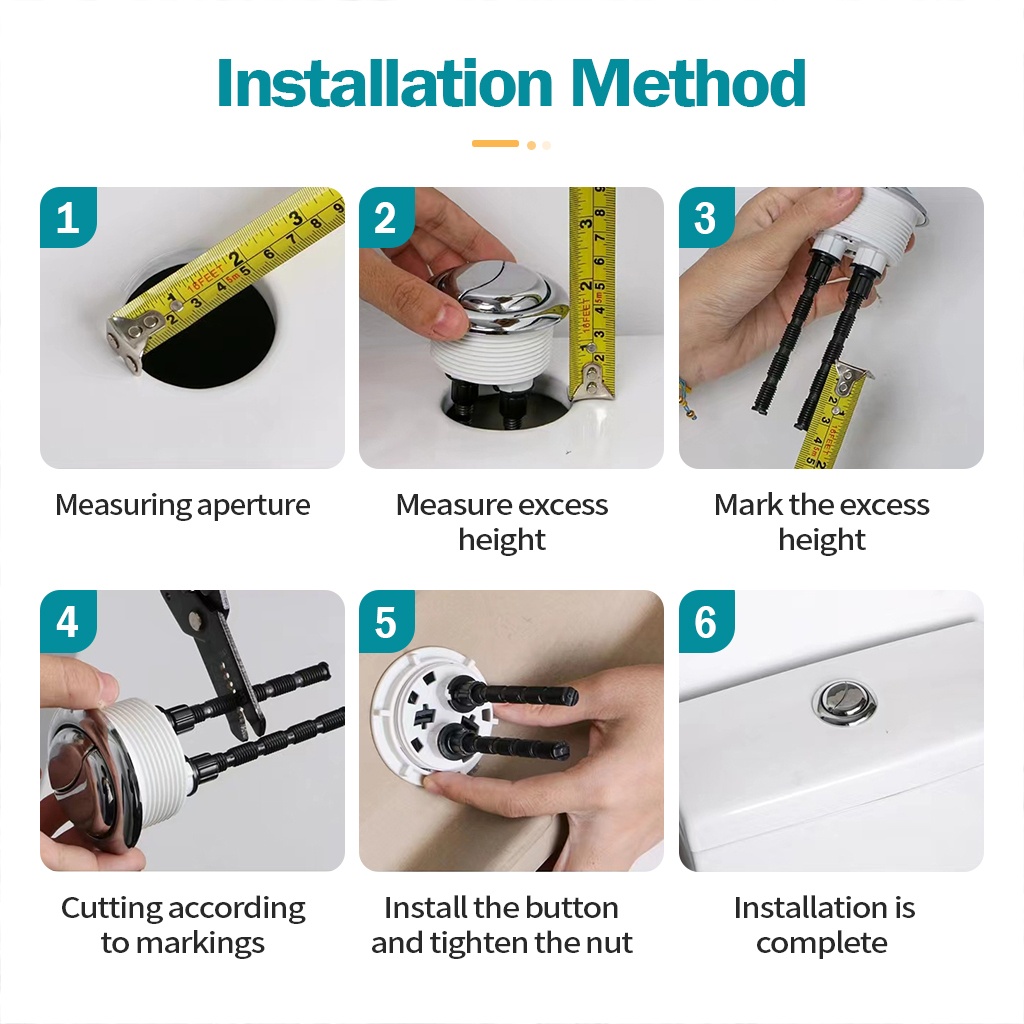 Installation Method

1
Measuring aperture

2
Measure excess height

3
Mark the excess height

4
Cutting according to markings

5
Install the button and tighten the nut

6
Installation is complete