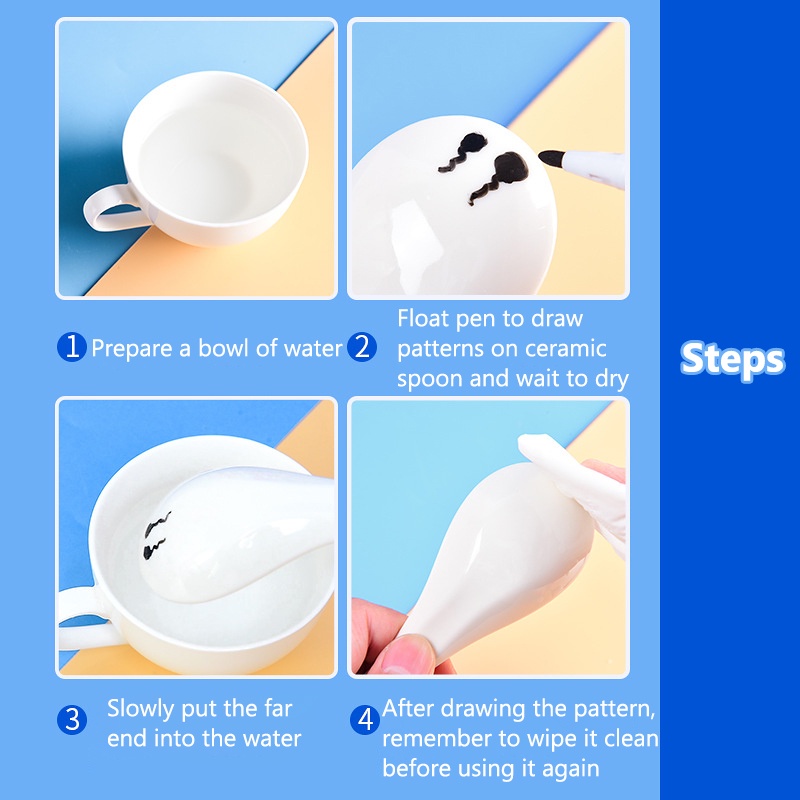 1 Prepare a bowl of water

2 Float pen to draw patterns on ceramic spoon and wait to dry

Steps

3 Slowly put the far end into the water

4 After drawing the pattern, remember to wipe it clean before using it again