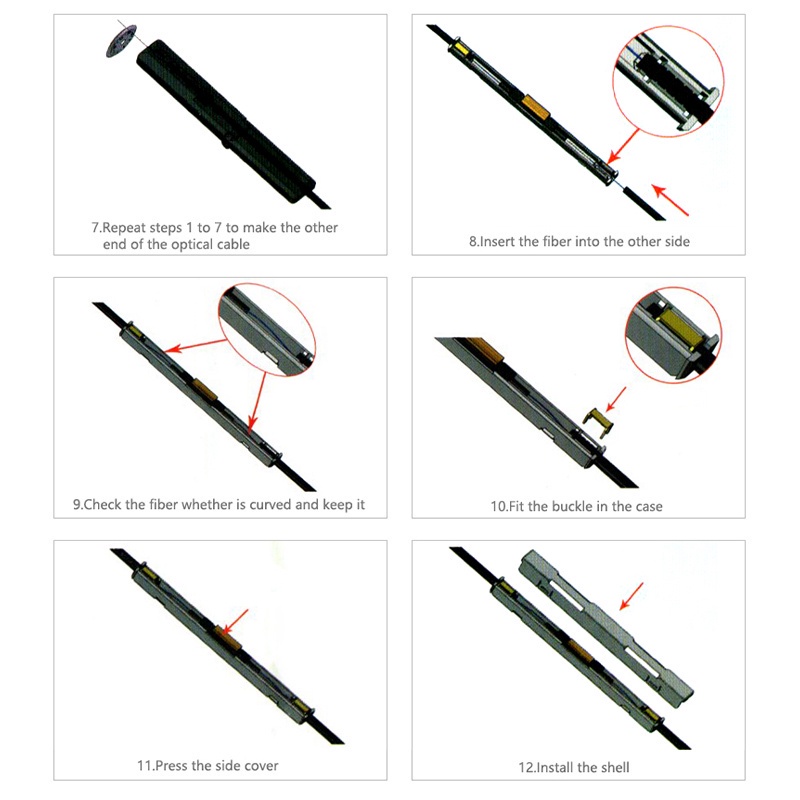 7.Repeat steps 1 to 7 to make the other end of the optical cable

8.Insert the fiber into the other side

9.Check the fiber whether is curved and keep it

10.Fit the buckle in the case

11.Press the side cover

12.Install the shell