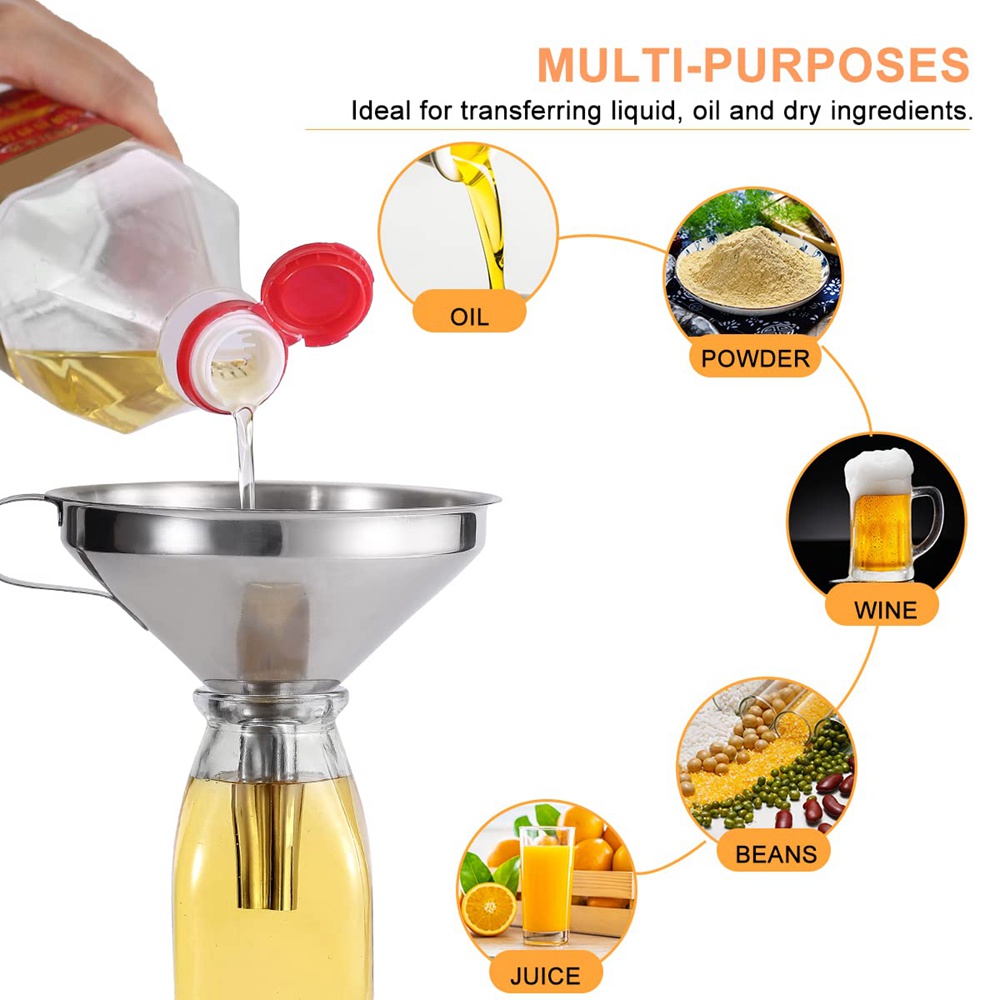 MULTI-PURPOSES
Ideal for transferring liquid, oil and dry ingredients.

OIL

POWDER

WINE

BEANS

JUICE