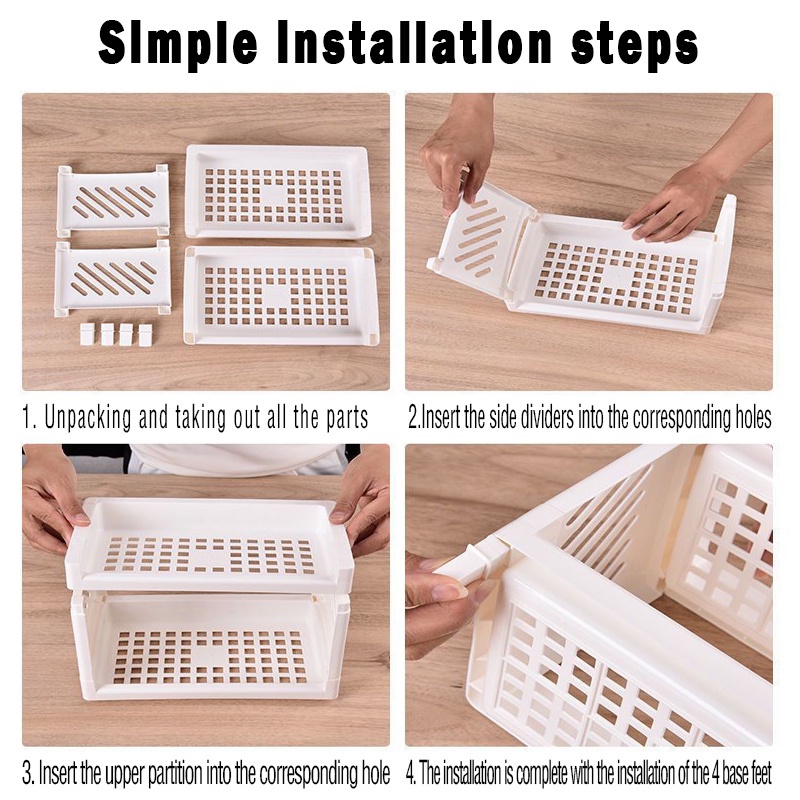 SImple InstallatIon steps

1. Unpacking and taking out all the parts

2.Insert the side dividers into the corresponding holes

3. Insert the upper partition into the corresponding hole

4. The installation is complete with the installation of the 4 base feet