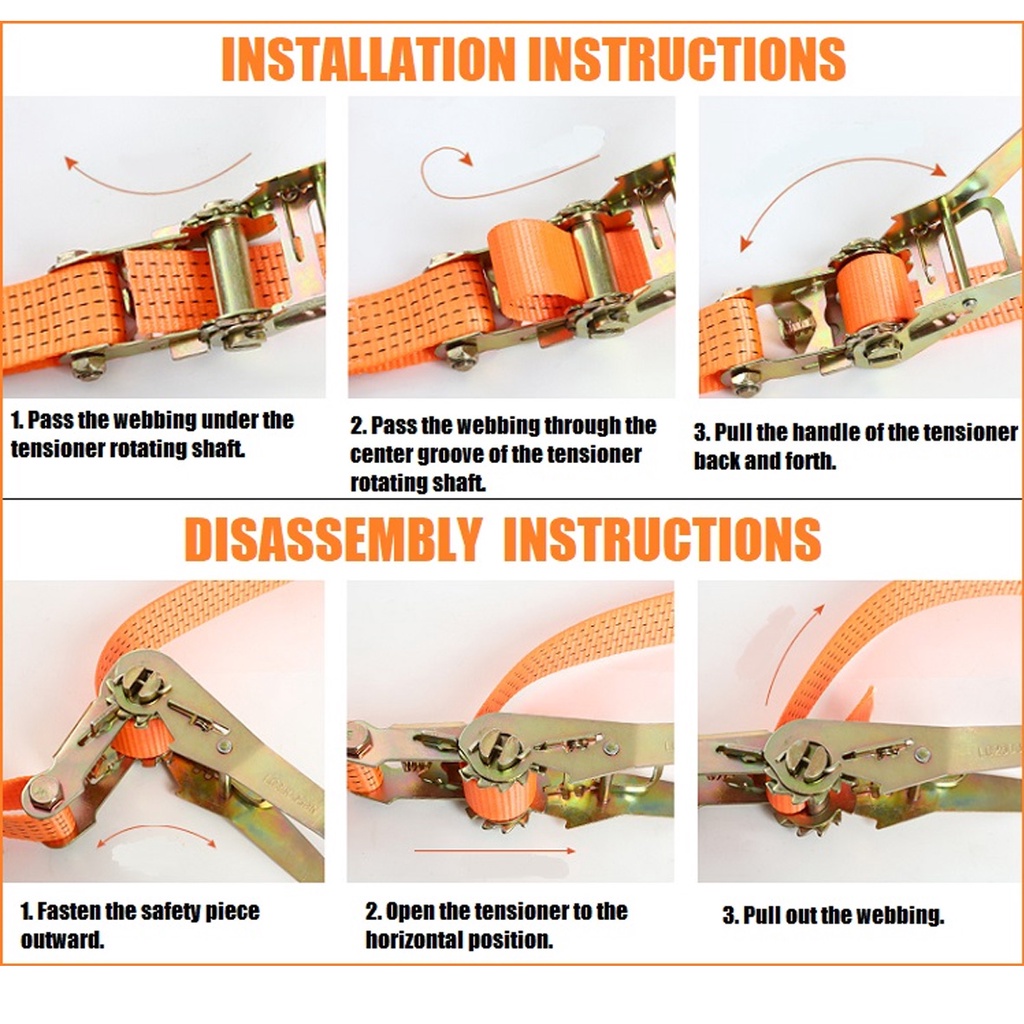 INSTALLATION INSTRUCTIONS

1. Pass the webbing under the tensioner rotating shaft.

2. Pass the webbing through the center groove of the tensioner rotating shaft.

3. Pull the handle of the tensioner back and forth.

DISASSEMBLY INSTRUCTIONS

1. Fasten the safety piece outward.

2. Open the tensioner to the horizontal position.

3. Pull out the webbing.