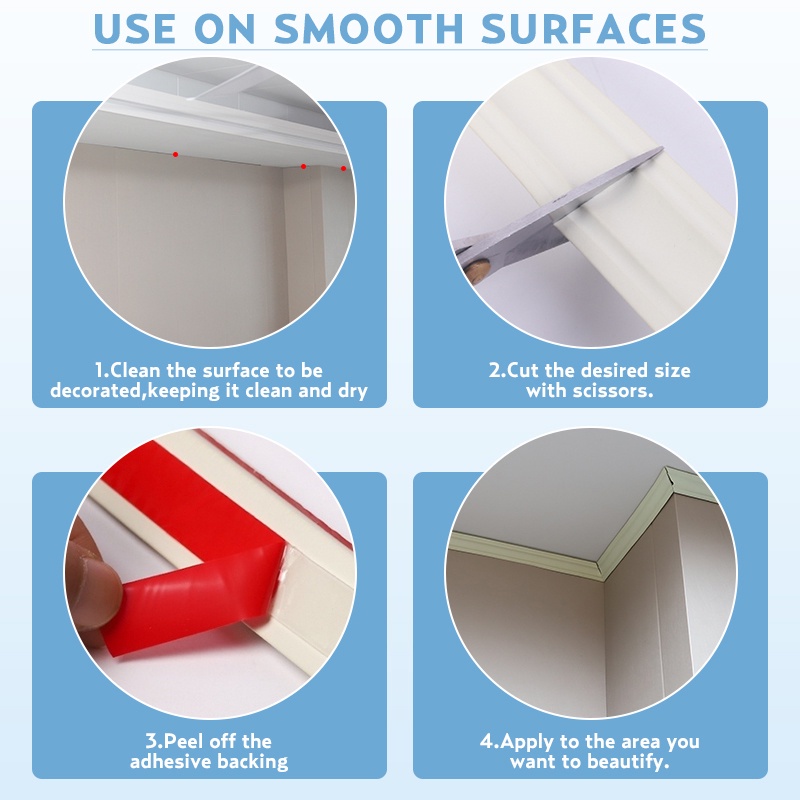 USE ON SMOOTH SURFACES

1.Clean the surface to be decorated,keeping it clean and dry

2.Cut the desired size with scissors.

3.Peel off the adhesive backing

4.Apply to the area you want to beautify.