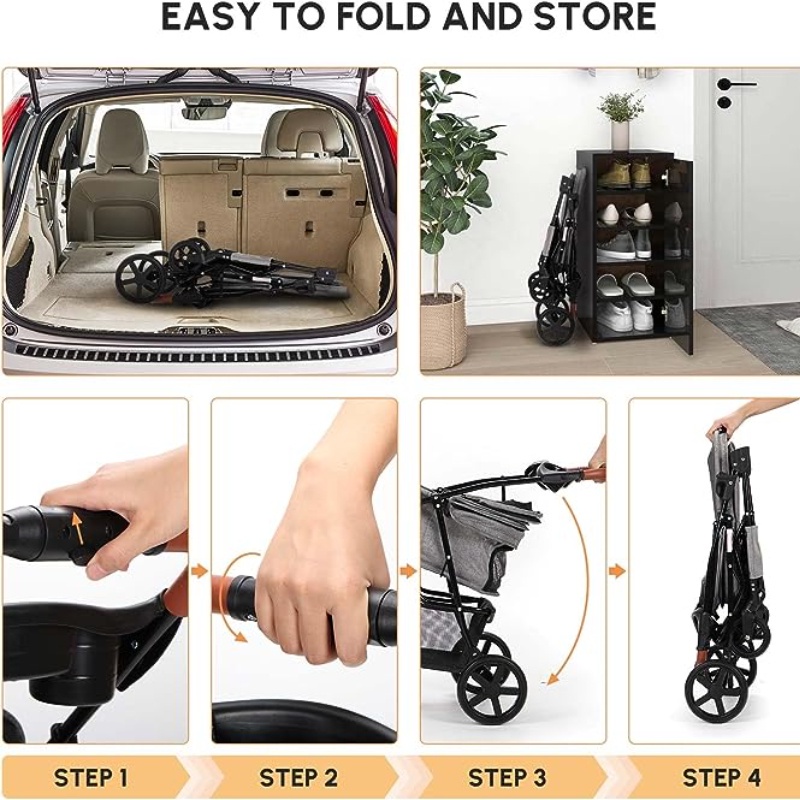 EASY TO FOLD AND STORE

STEP 1

STEP 2

STEP 3

STEP 4