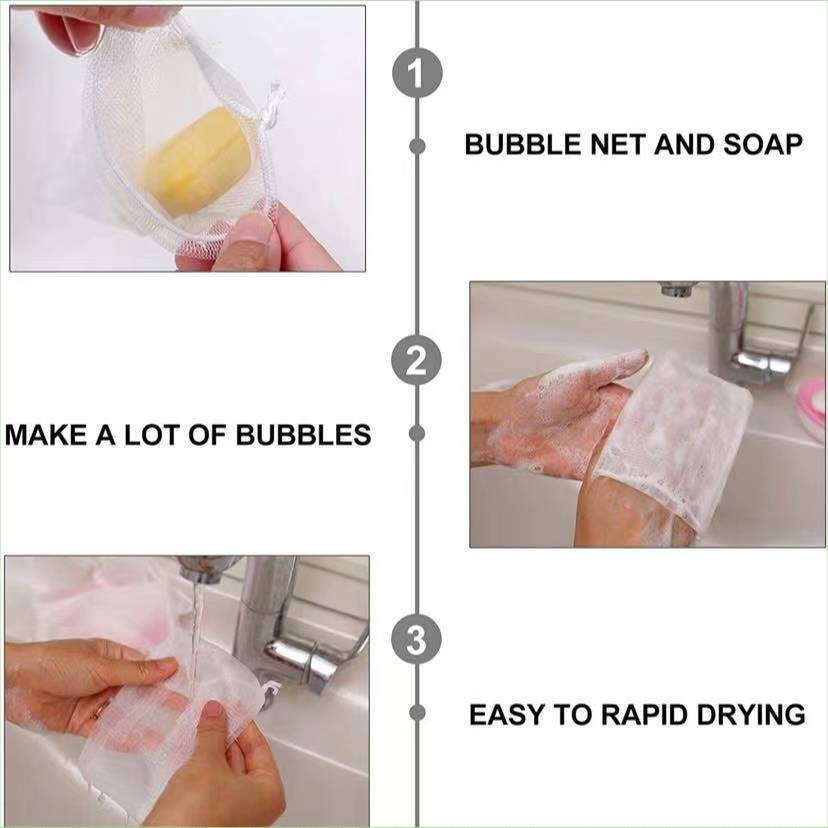 1

BUBBLE NET AND SOAP

2

MAKE A LOT OF BUBBLES

3

EASY TO RAPID DRYING