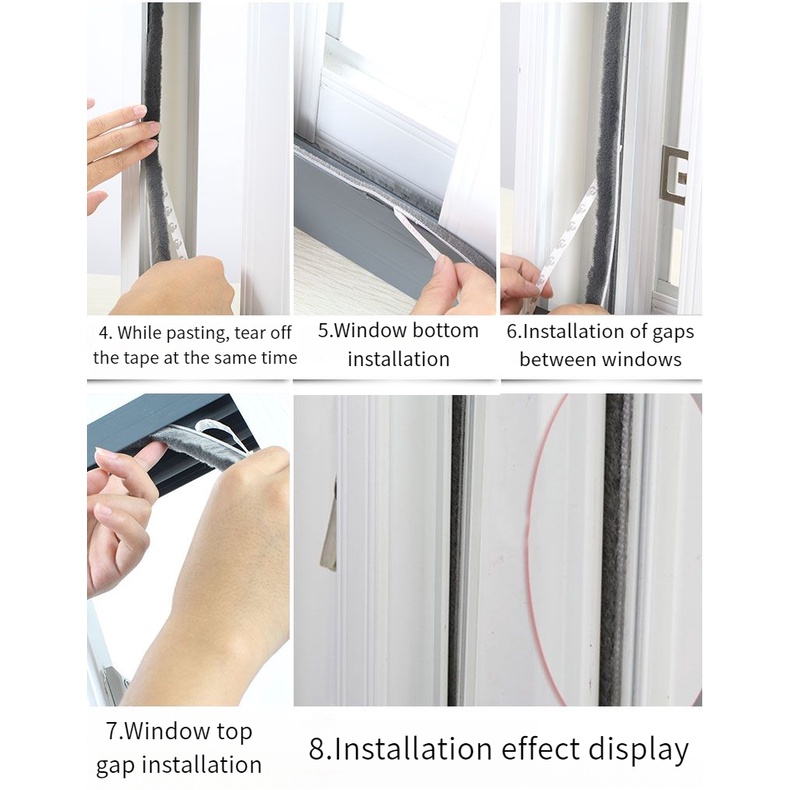 4. While pasting, tear off the tape at the same time

5.Window bottom installation

6.Installation of gaps between windows

7.Window top gap installation

8.Installation effect display