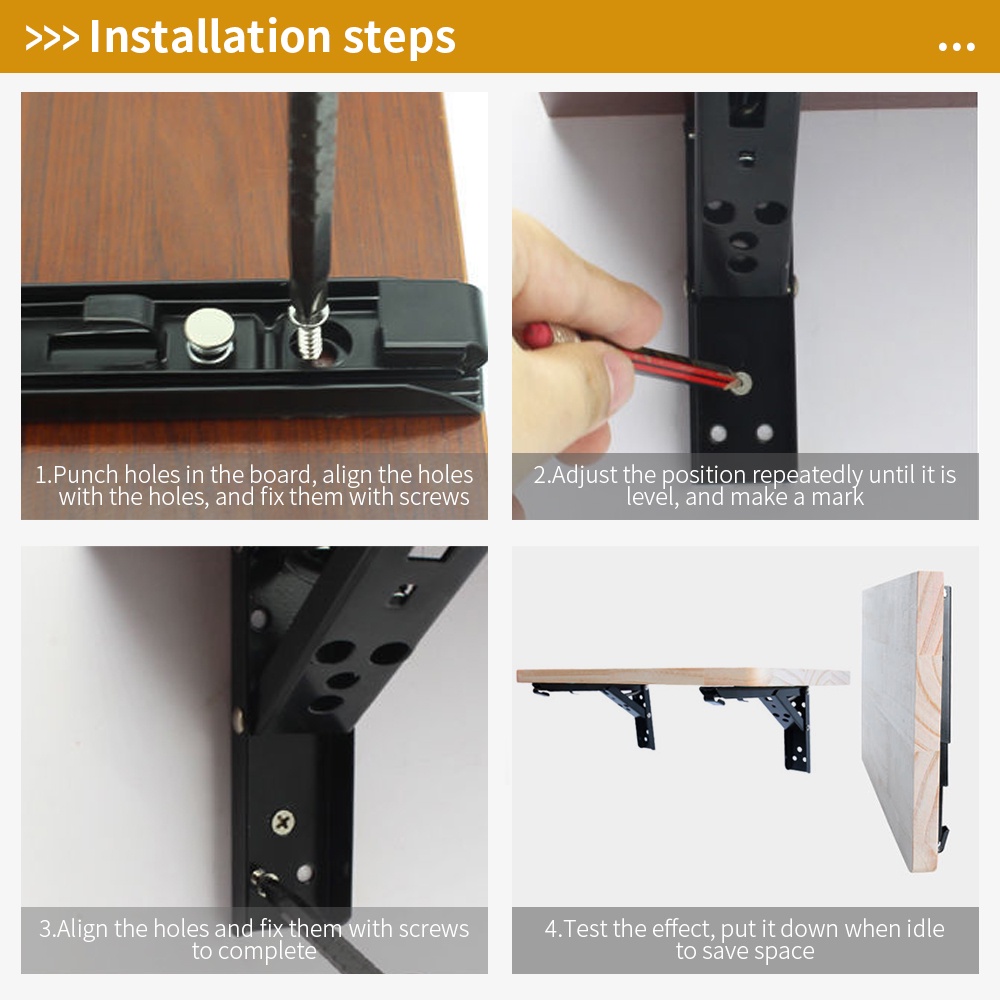 >>> Installation steps ...

1.Punch holes in the board, align the holes with the holes, and fix them with screws

2.Adjust the position repeatedly until it is level, and make a mark

3.Align the holes and fix them with screws to complete

4.Test the effect, put it down when idle to save space