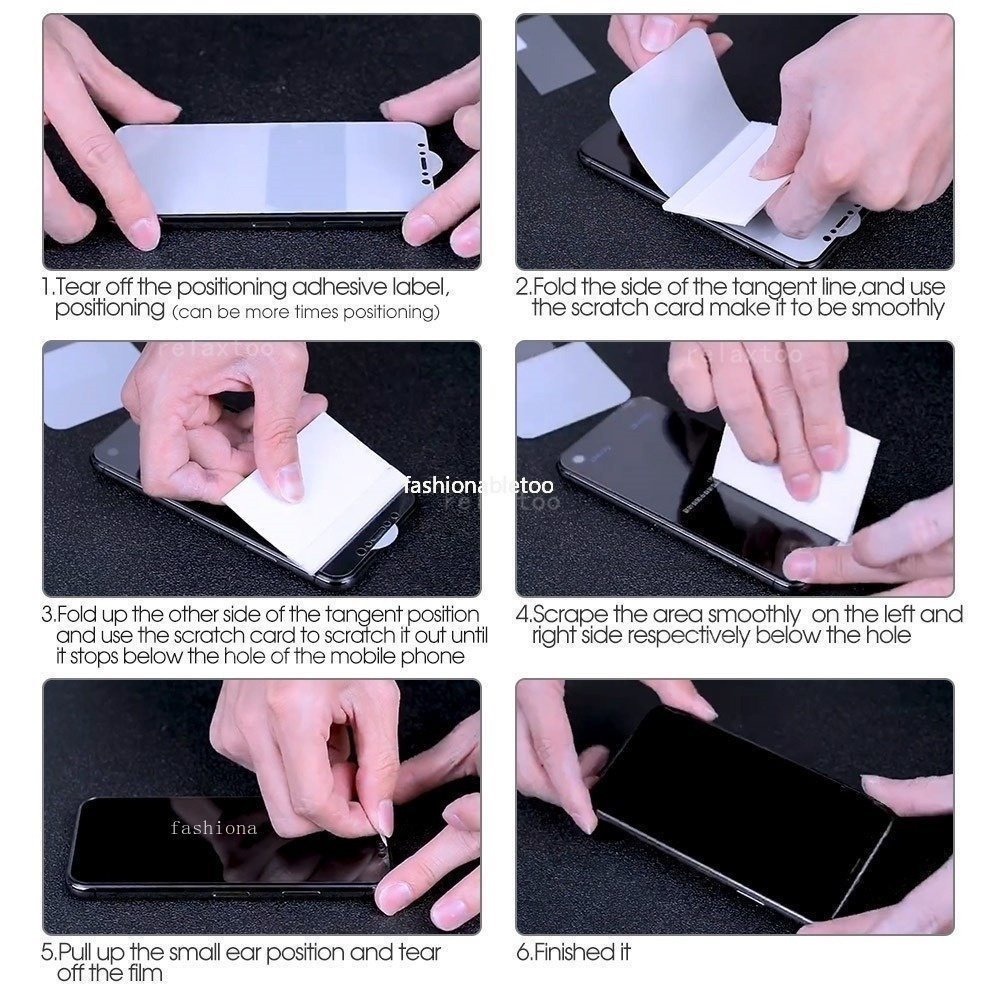 1.Tear off the positioning adhesive label, positioning (can be more times positioning)

2.Fold the side of the tangent line,and use the scratch card make it to be smoothly

relaxtoo

relaxtoo

fashionabletoo

relaxtoo

3.Fold up the other side of the tangent position and use the scratch card to scratch it out until it stops below the hole of the mobile phone

4.Scrape the area smoothly on the left and right side respectively below the hole

fashiona

5.Pull up the small ear position and tear off the film

6.Finished it