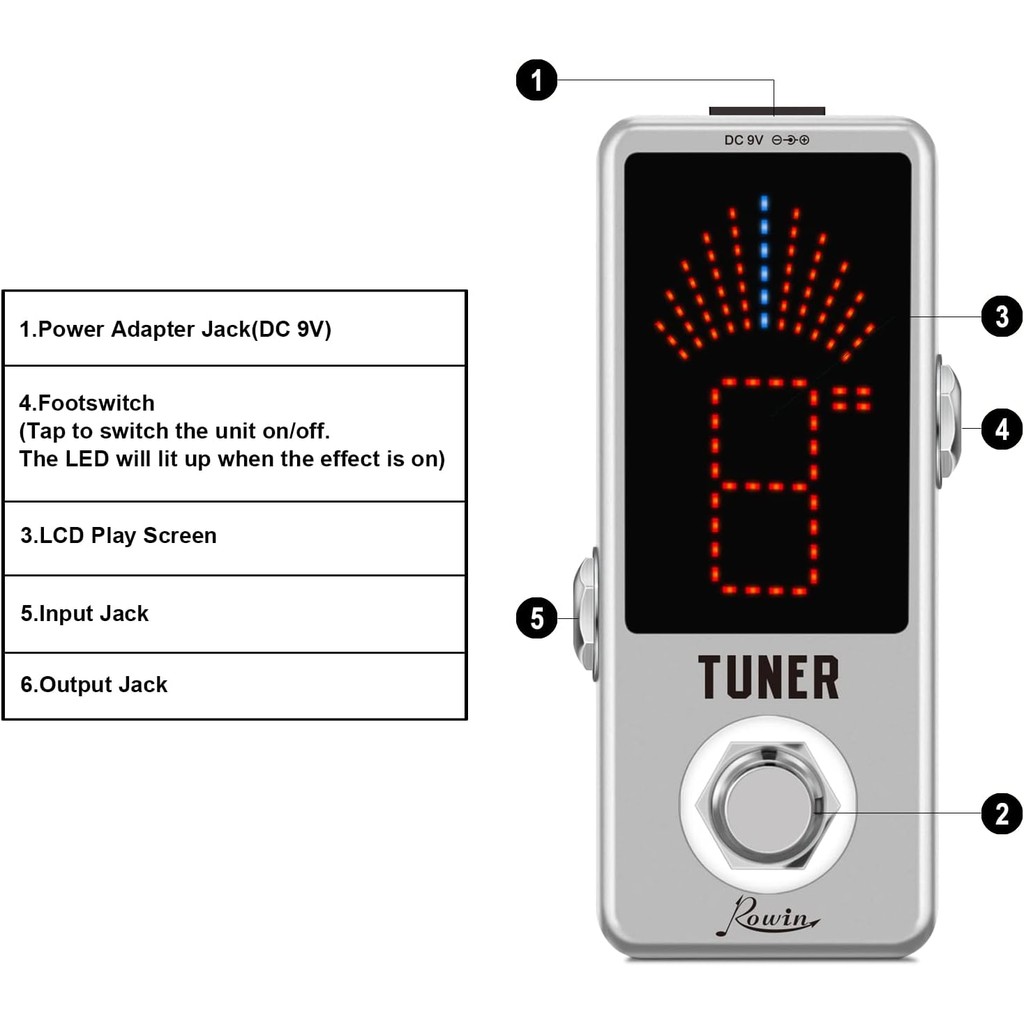 | 1.Power Adapter Jack(DC 9V) |
|---|
| 4.Footswitch (Tap to switch the unit on/off. The LED will lit up when the effect is on) |
| 3.LCD Play Screen |
| 5.Input Jack |
| 6.Output Jack |

1

DC 9V

3

4

5

TUNER

2

Rowin