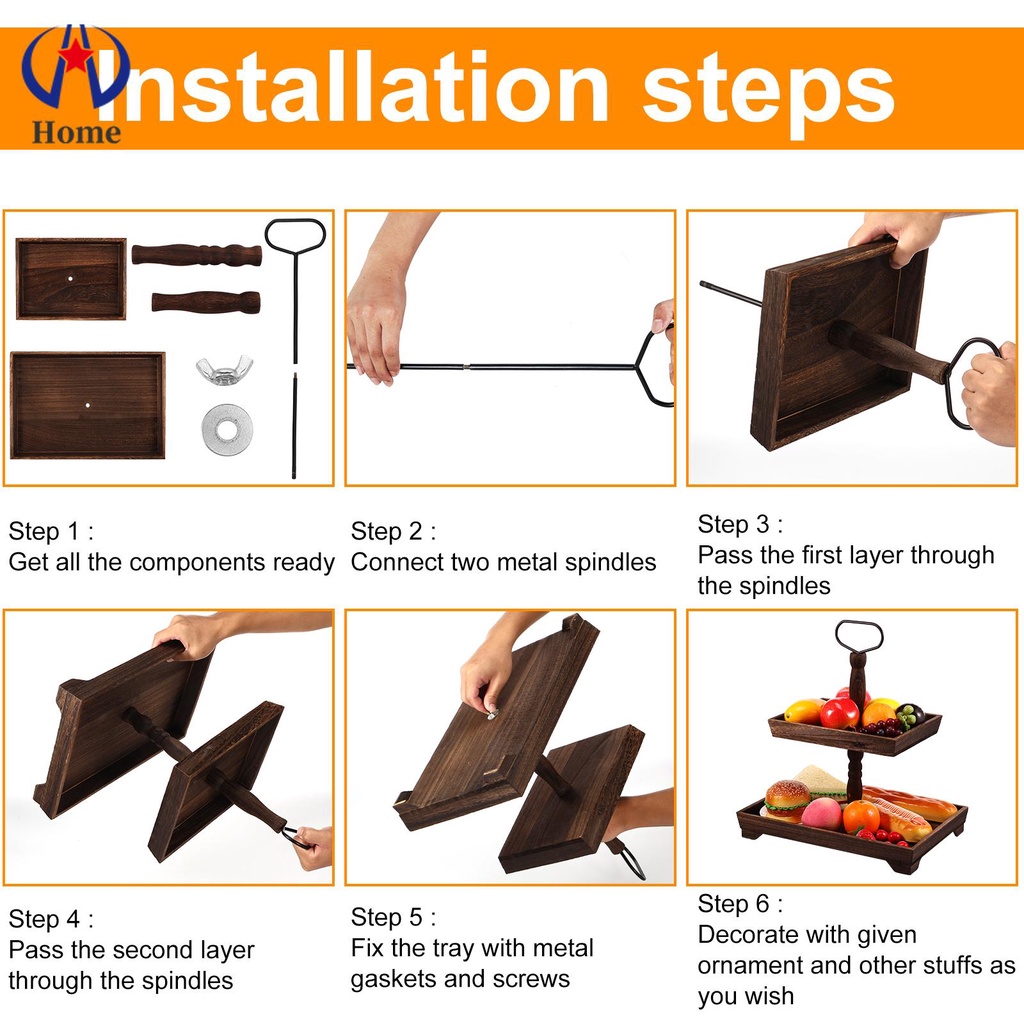 Home

Installation steps

Step 1 :
Get all the components ready

Step 2 :
Connect two metal spindles

Step 3 :
Pass the first layer through the spindles

Step 4 :
Pass the second layer through the spindles

Step 5 :
Fix the tray with metal gaskets and screws

Step 6 :
Decorate with given ornament and other stuffs as you wish