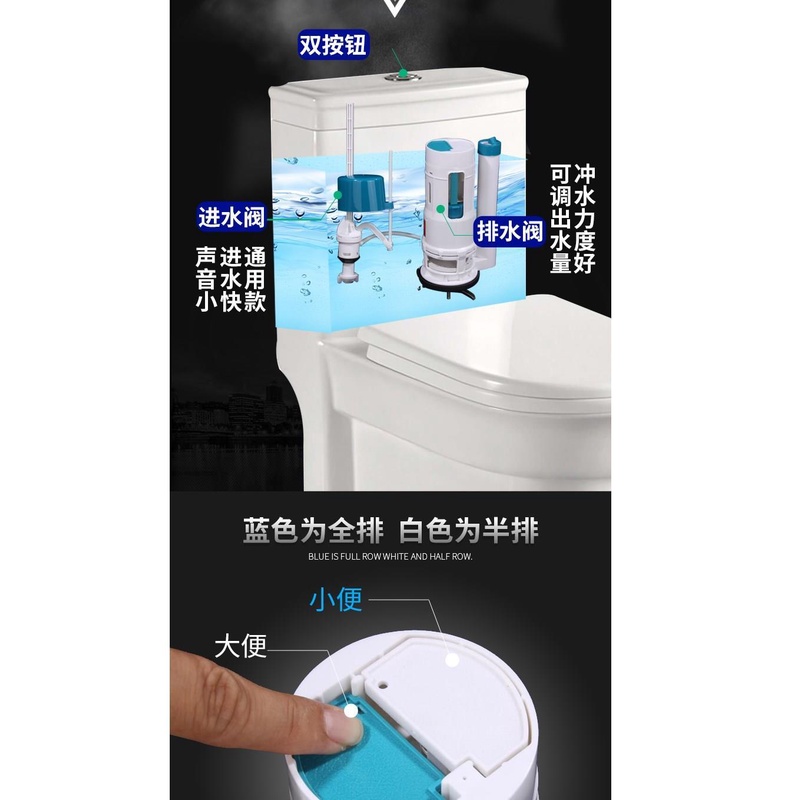 双按钮

进水阀

通用款
进水快
声音小

排水阀

冲水力度好
可调出水量

蓝色为全排 白色为半排

BLUE IS FULL ROW WHITE AND HALF ROW.

小便

大便