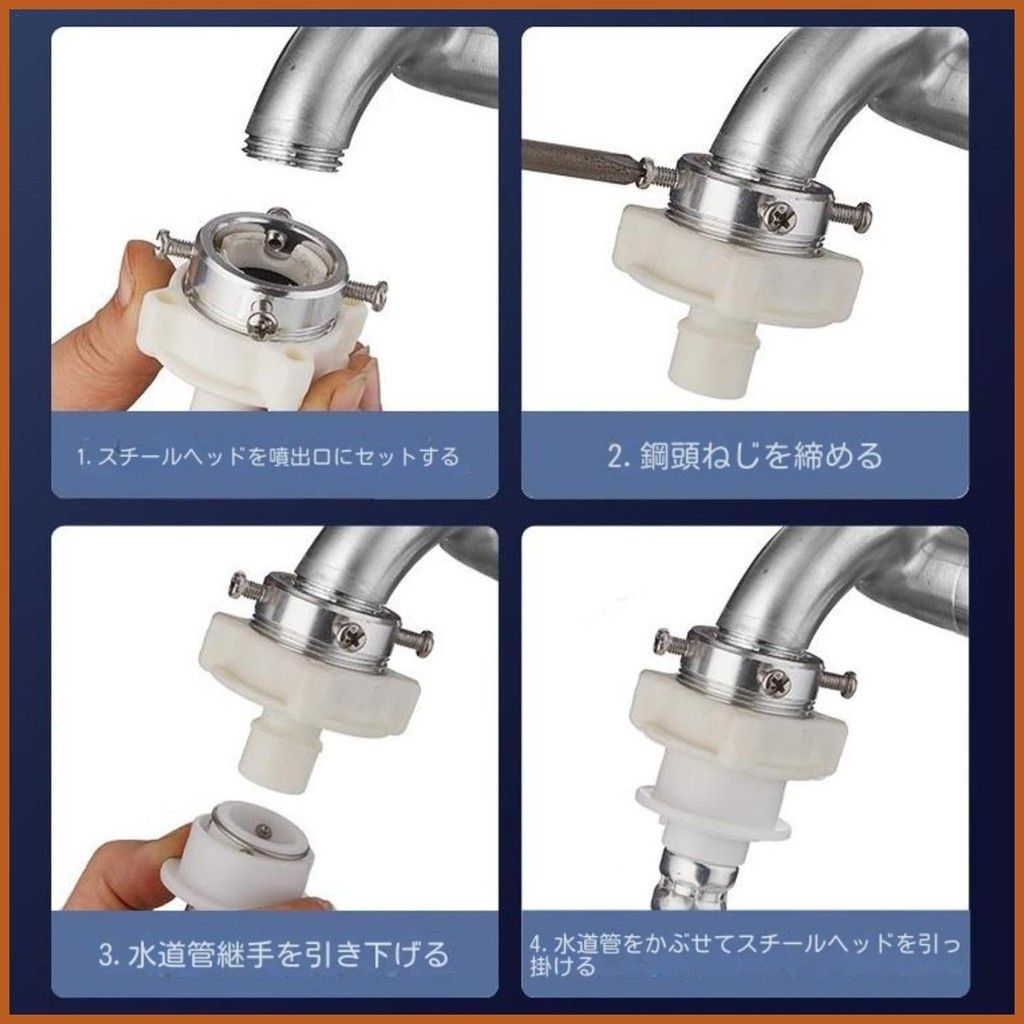 1. スチールヘッドを噴出口にセットする

2. 鋼頭ねじを締める

3. 水道管継手を引き下げる

4. 水道管をかぶせてスチールヘッドを引っ掛ける