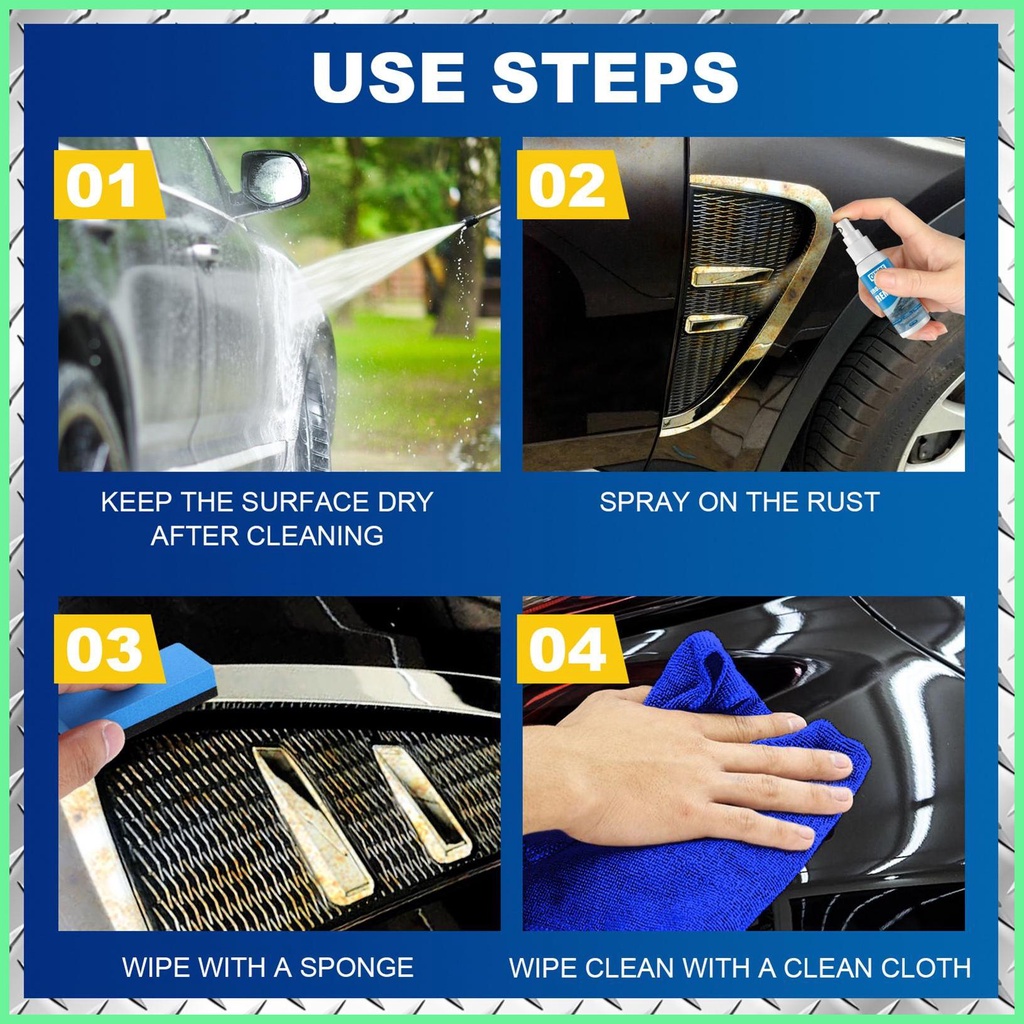 USE STEPS

01

KEEP THE SURFACE DRY AFTER CLEANING

02

SPRAY ON THE RUST

03

WIPE WITH A SPONGE

04

WIPE CLEAN WITH A CLEAN CLOTH