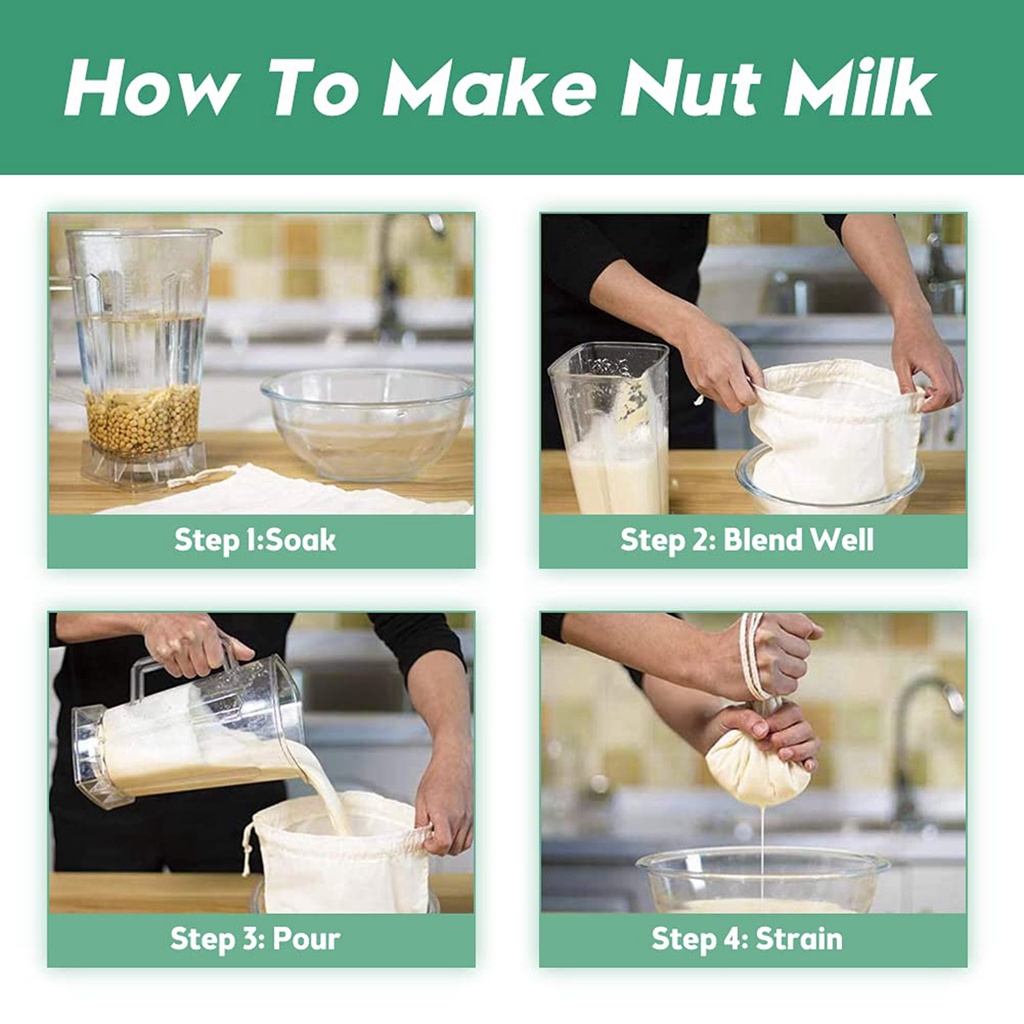 How To Make Nut Milk

Step 1:Soak

Step 2: Blend Well

Step 3: Pour

Step 4: Strain