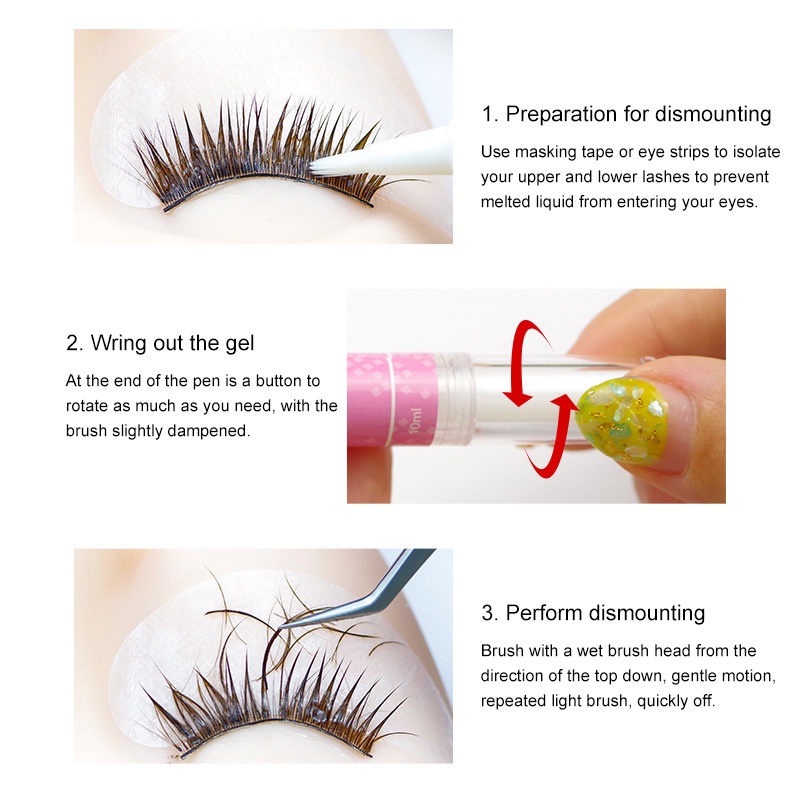 1. Preparation for dismounting

Use masking tape or eye strips to isolate your upper and lower lashes to prevent melted liquid from entering your eyes.

2. Wring out the gel

At the end of the pen is a button to rotate as much as you need, with the brush slightly dampened.

10ml

3. Perform dismounting

Brush with a wet brush head from the direction of the top down, gentle motion, repeated light brush, quickly off.