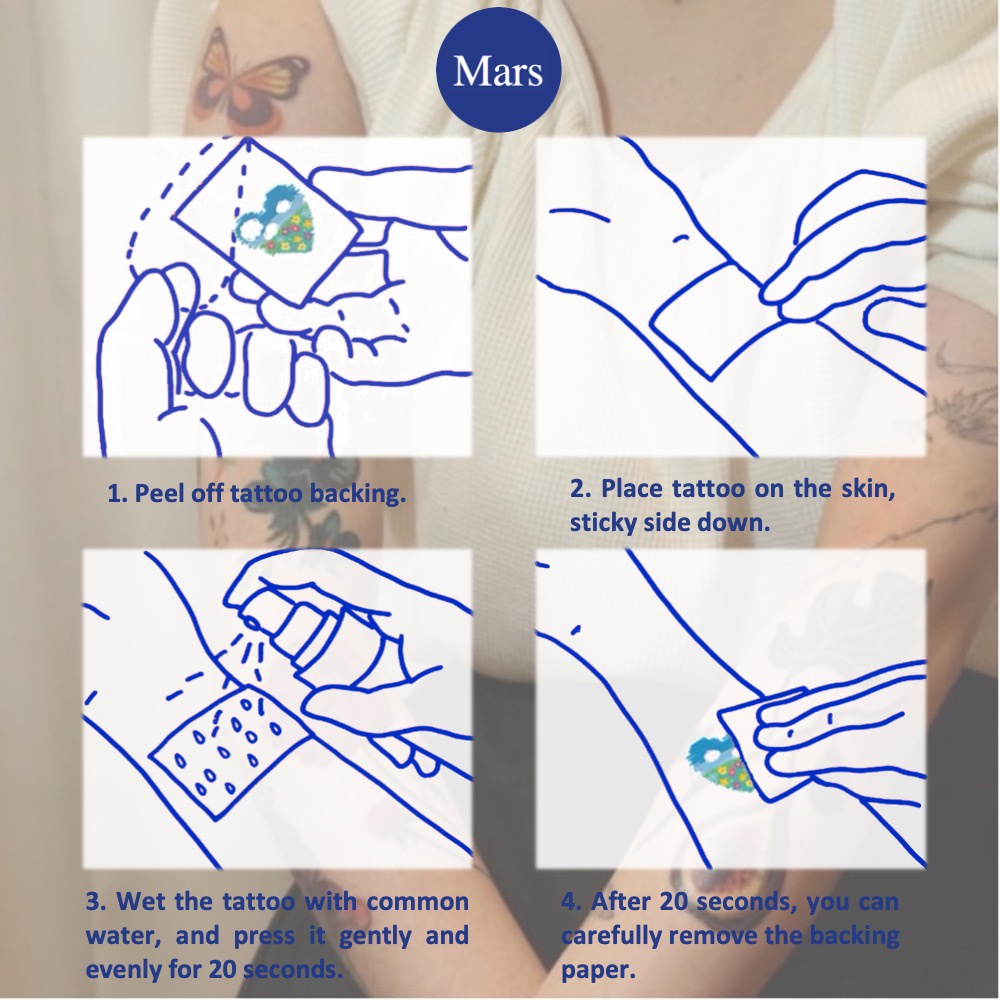 Mars

1. Peel off tattoo backing.

2. Place tattoo on the skin, sticky side down.

3. Wet the tattoo with common water, and press it gently and evenly for 20 seconds.

4. After 20 seconds, you can carefully remove the backing paper.