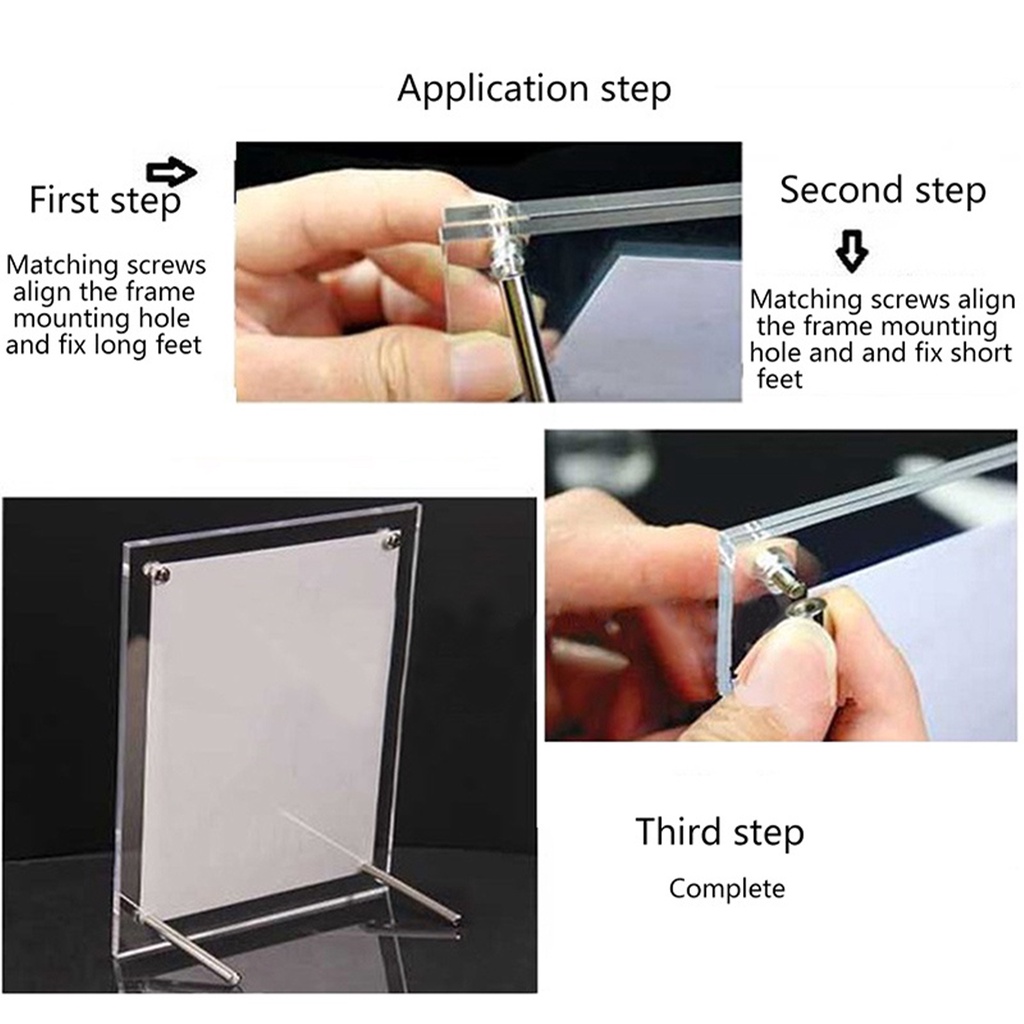 Application step

First step

Matching screws align the frame mounting hole and fix long feet

Second step

Matching screws align the frame mounting hole and and fix short feet

Third step

Complete