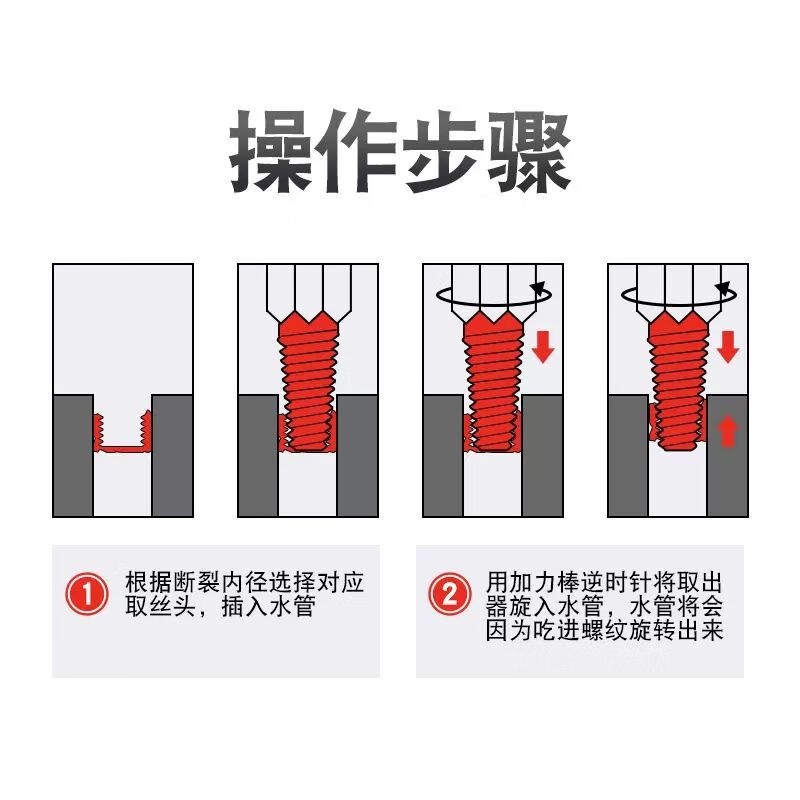 操作步骤

1 根据断裂内径选择对应取丝头，插入水管

2 用加力棒逆时针将取出器旋入水管，水管将会因为吃进螺纹旋转出来