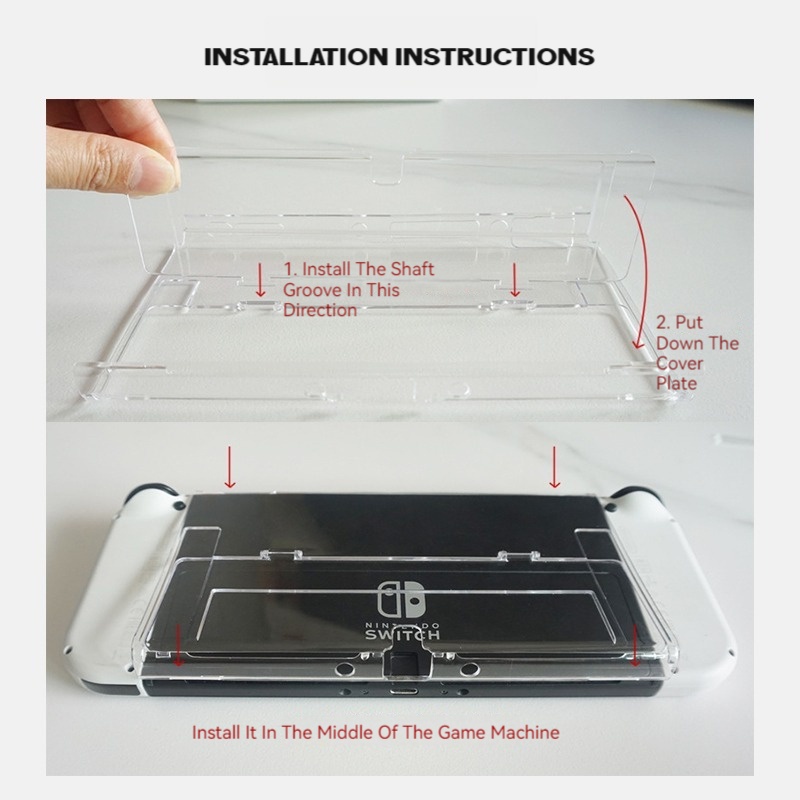 INSTALLATION INSTRUCTIONS

1. Install The Shaft Groove In This Direction

2. Put Down The Cover Plate

NINTENDO SWITCH

Install It In The Middle Of The Game Machine