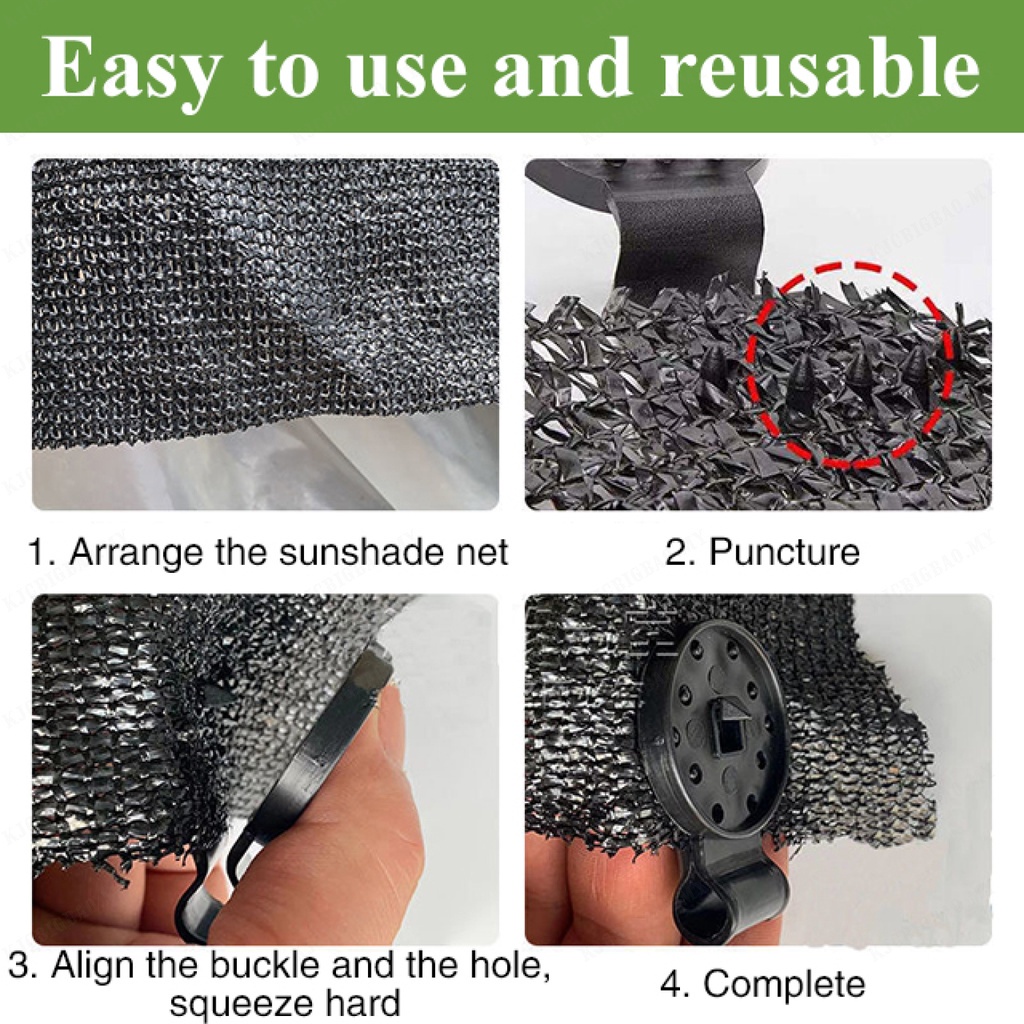 Easy to use and reusable

1. Arrange the sunshade net

2. Puncture

3. Align the buckle and the hole, squeeze hard

4. Complete