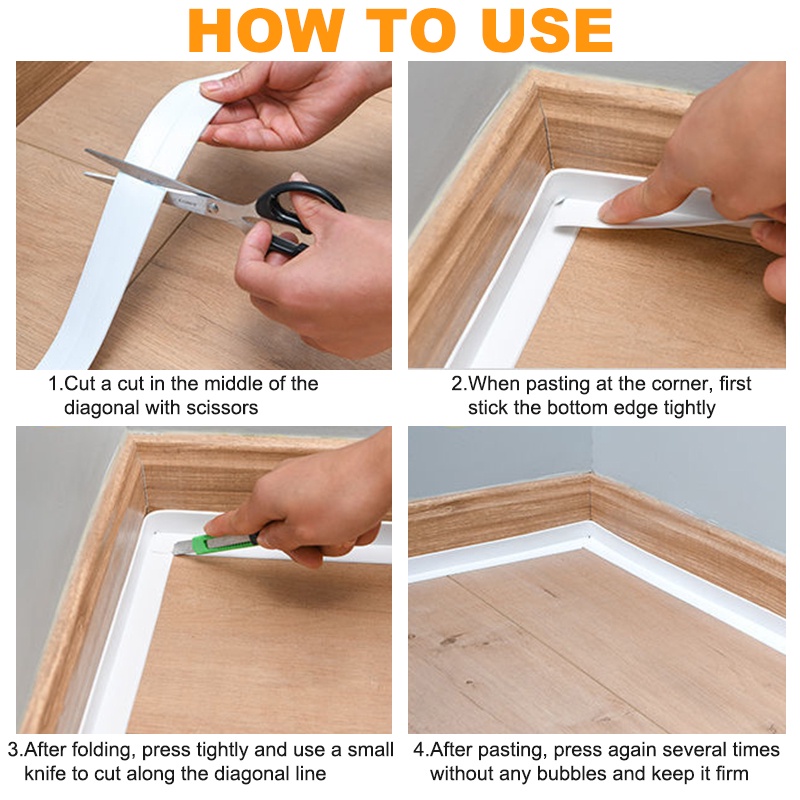 HOW TO USE

1.Cut a cut in the middle of the diagonal with scissors

2.When pasting at the corner, first stick the bottom edge tightly

3.After folding, press tightly and use a small knife to cut along the diagonal line

4.After pasting, press again several times without any bubbles and keep it firm