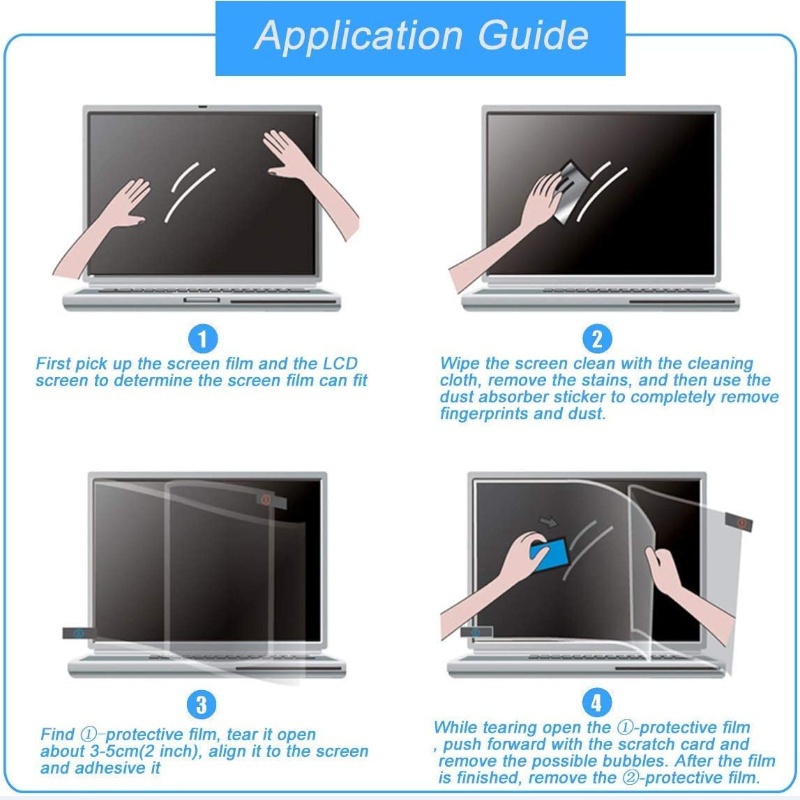 Application Guide

1
First pick up the screen film and the LCD screen to determine the screen film can fit

2
Wipe the screen clean with the cleaning cloth, remove the stains, and then use the dust absorber sticker to completely remove fingerprints and dust.

3
Find ①-protective film, tear it open about 3-5cm(2 inch), align it to the screen and adhesive it

4
While tearing open the ①-protective film , push forward with the scratch card and remove the possible bubbles. After the film is finished, remove the ②-protective film.