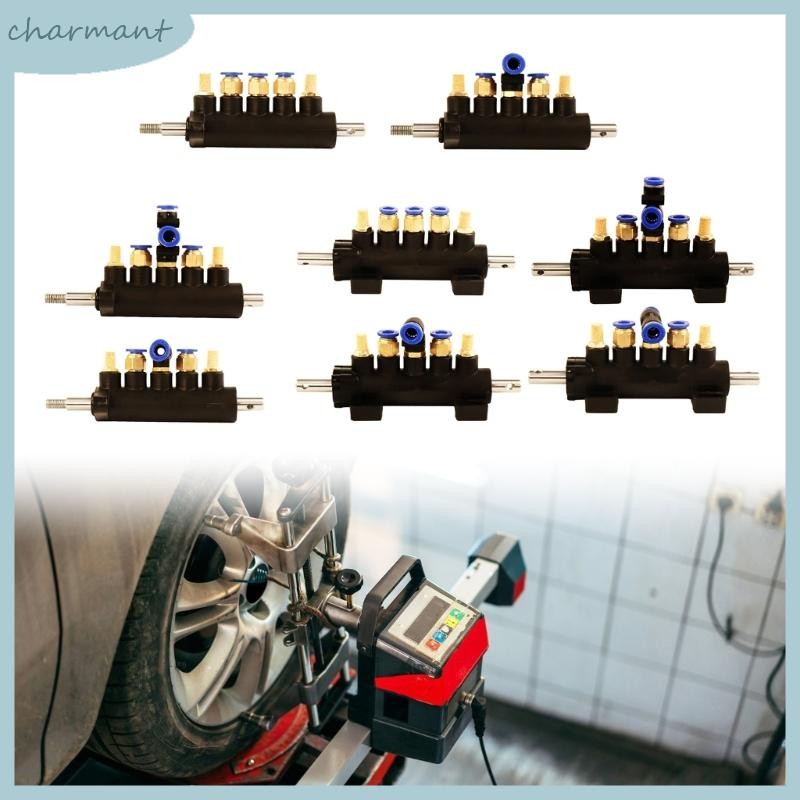 charmant