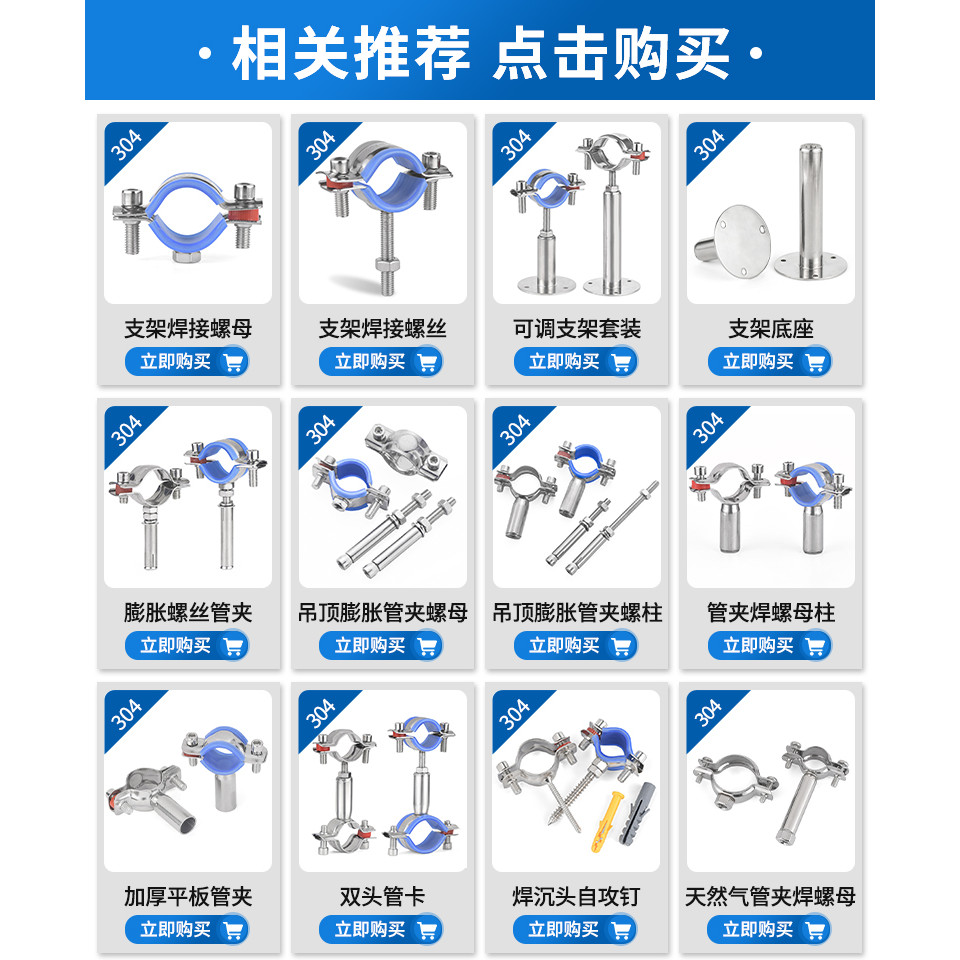 · 相关推荐 点击购买 ·

304
支架焊接螺母
立即购买

304
支架焊接螺丝
立即购买

304
可调支架套装
立即购买

304
支架底座
立即购买

304
膨胀螺丝管夹
立即购买

304
吊顶膨胀管夹螺母
立即购买

304
吊顶膨胀管夹螺柱
立即购买

304
管夹焊螺母柱
立即购买

304
加厚平板管夹
立即购买

304
双头管卡
立即购买

304
焊沉头自攻钉
立即购买

304
天然气管夹焊螺母
立即购买