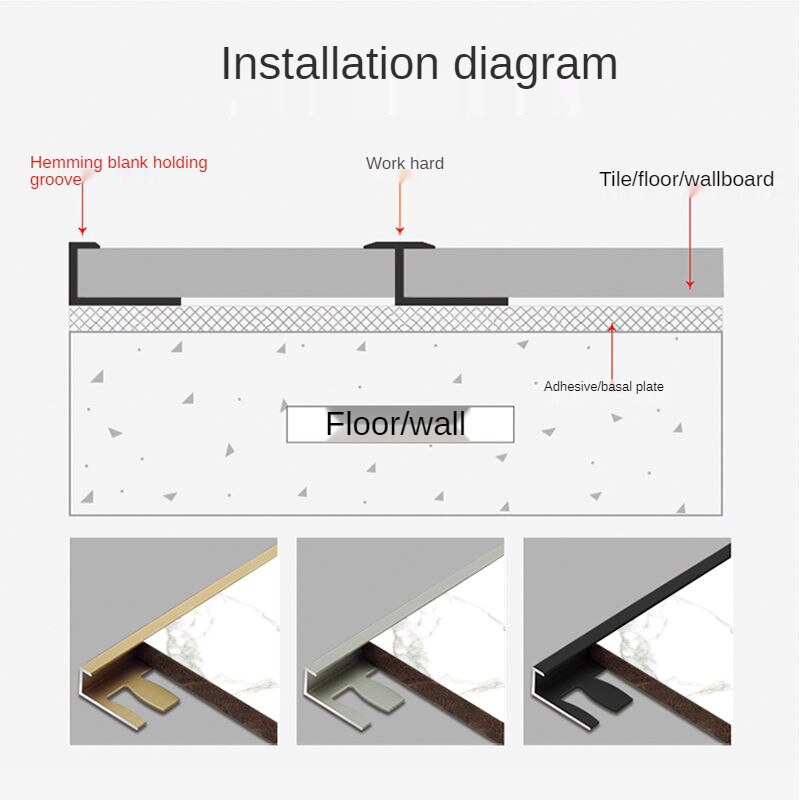 Installation diagram

Hemming blank holding groove

Work hard

Tile/floor/wallboard

Adhesive/basal plate

Floor/wall