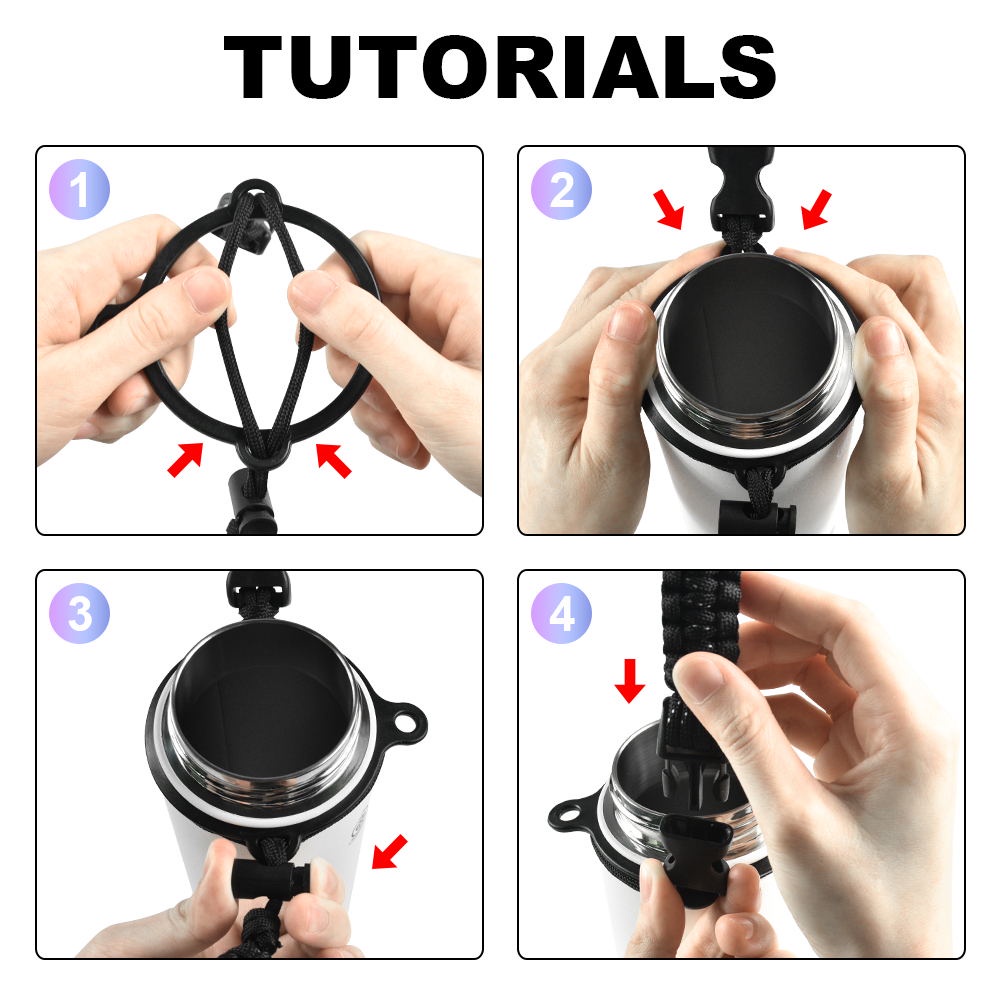 TUTORIALS

1

2

3

4