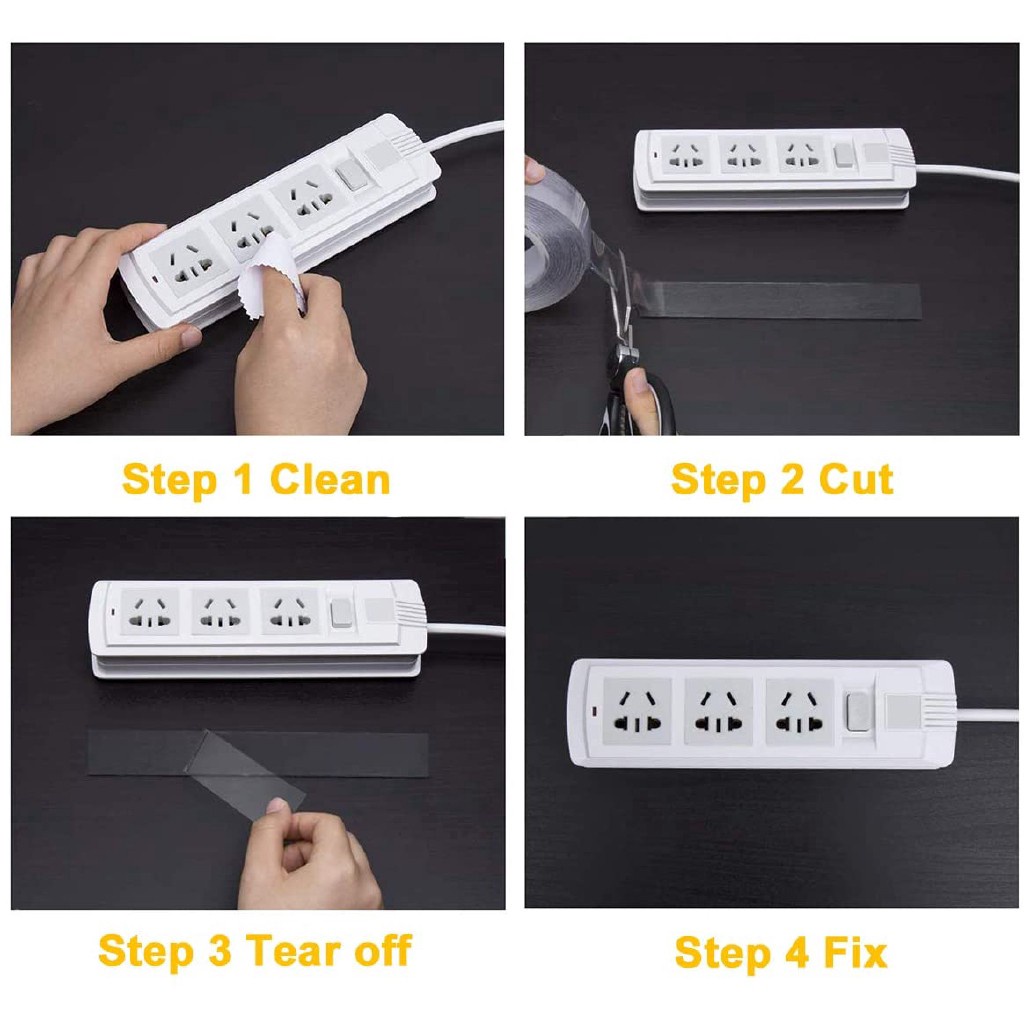 Step 1 Clean

Step 2 Cut

Step 3 Tear off

Step 4 Fix