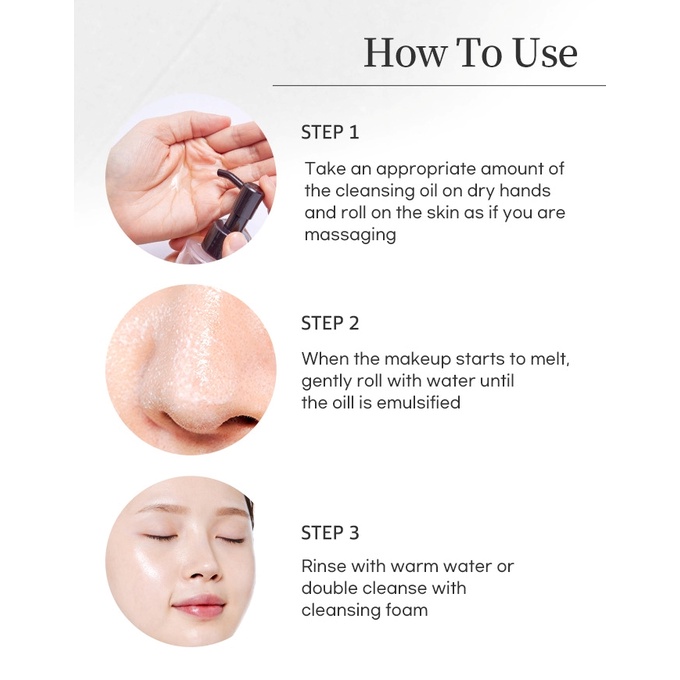 How To Use

STEP 1

Take an appropriate amount of the cleansing oil on dry hands and roll on the skin as if you are massaging

STEP 2

When the makeup starts to melt, gently roll with water until the oill is emulsified

STEP 3

Rinse with warm water or double cleanse with cleansing foam