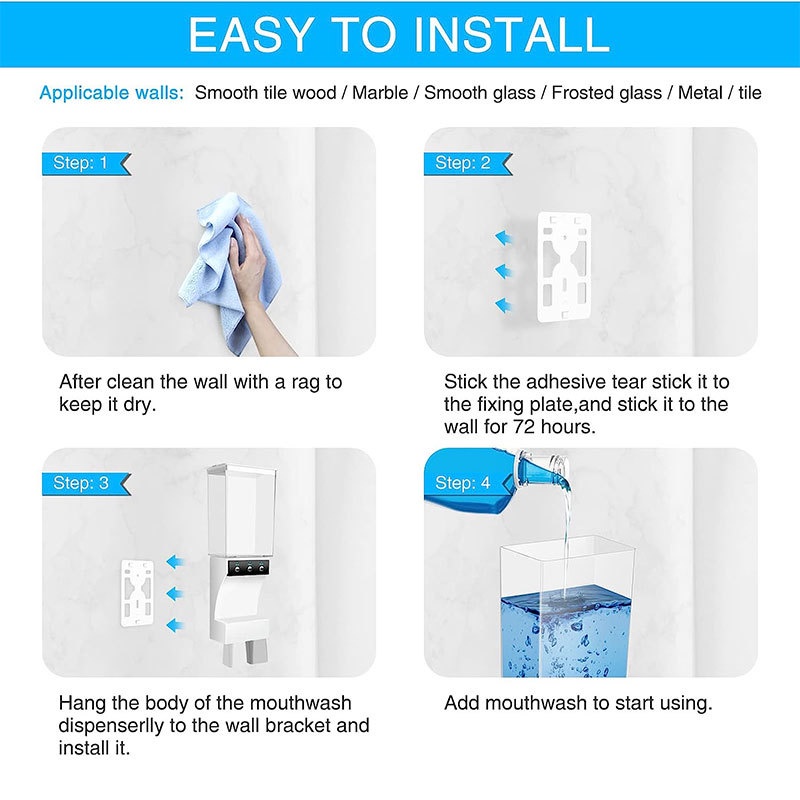 EASY TO INSTALL

Applicable walls: Smooth tile wood / Marble / Smooth glass / Frosted glass / Metal / tile

Step: 1

After clean the wall with a rag to keep it dry.

Step: 2

Stick the adhesive tear stick it to the fixing plate,and stick it to the wall for 72 hours.

Step: 3

Hang the body of the mouthwash dispenserlly to the wall bracket and install it.

Step: 4

Add mouthwash to start using.