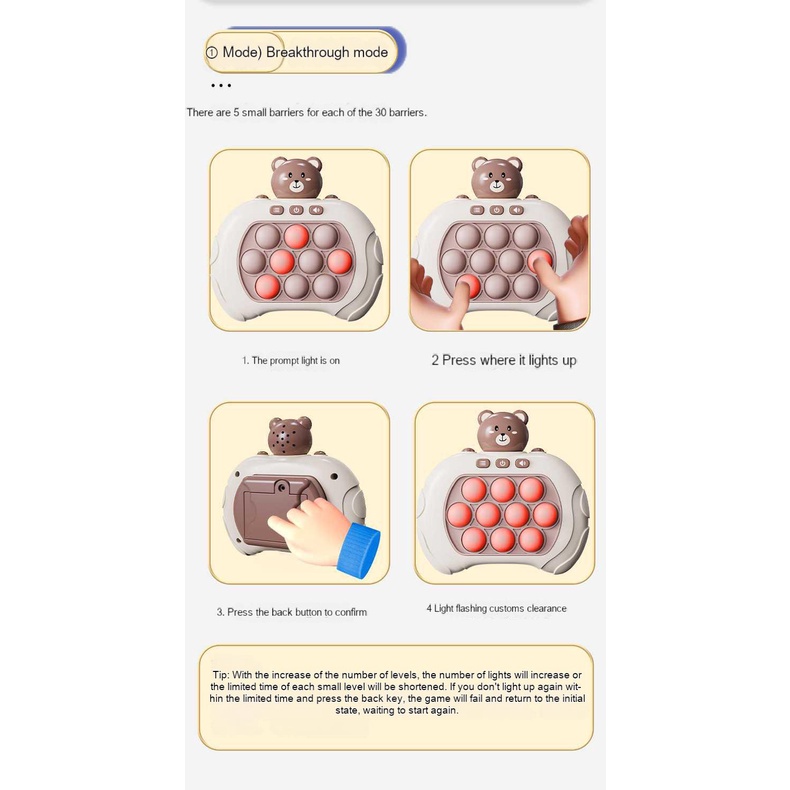 ① Mode) Breakthrough mode

...

There are 5 small barriers for each of the 30 barriers.

1. The prompt light is on

2 Press where it lights up

3. Press the back button to confirm

4 Light flashing customs clearance

Tip: With the increase of the number of levels, the number of lights will increase or the limited time of each small level will be shortened. If you don't light up again within the limited time and press the back key, the game will fail and return to the initial state, waiting to start again.