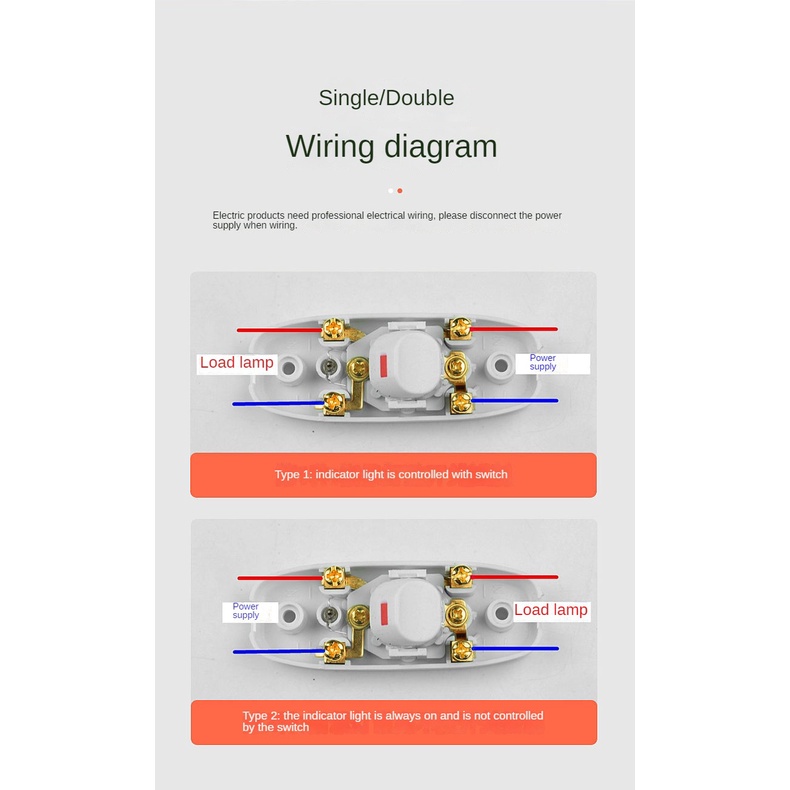 Single/Double

Wiring diagram

Electric products need professional electrical wiring, please disconnect the power supply when wiring.

Load lamp

Power supply

Type 1: indicator light is controlled with switch

Power supply

Load lamp

Type 2: the indicator light is always on and is not controlled by the switch