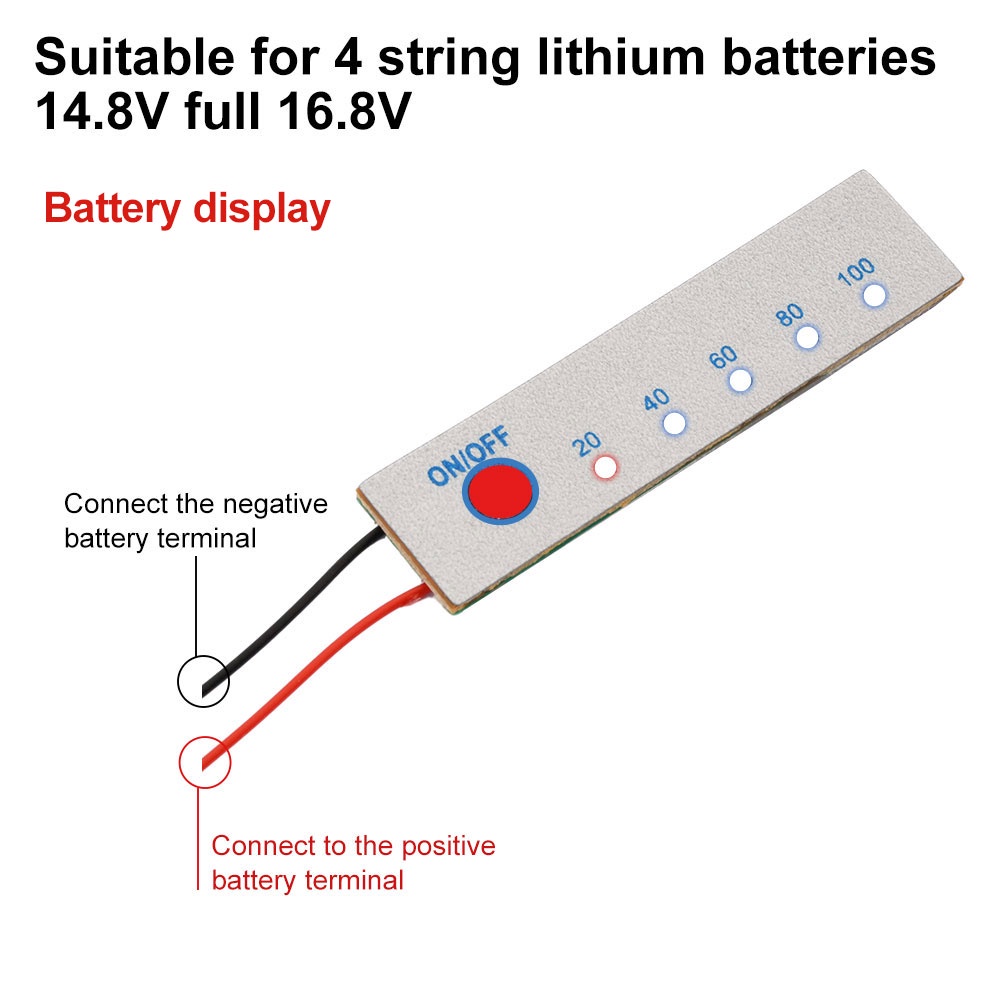 Suitable for 4 string lithium batteries 14.8V full 16.8V

Battery display

ON/OFF

20

40

60

80

100

Connect the negative battery terminal

Connect to the positive battery terminal